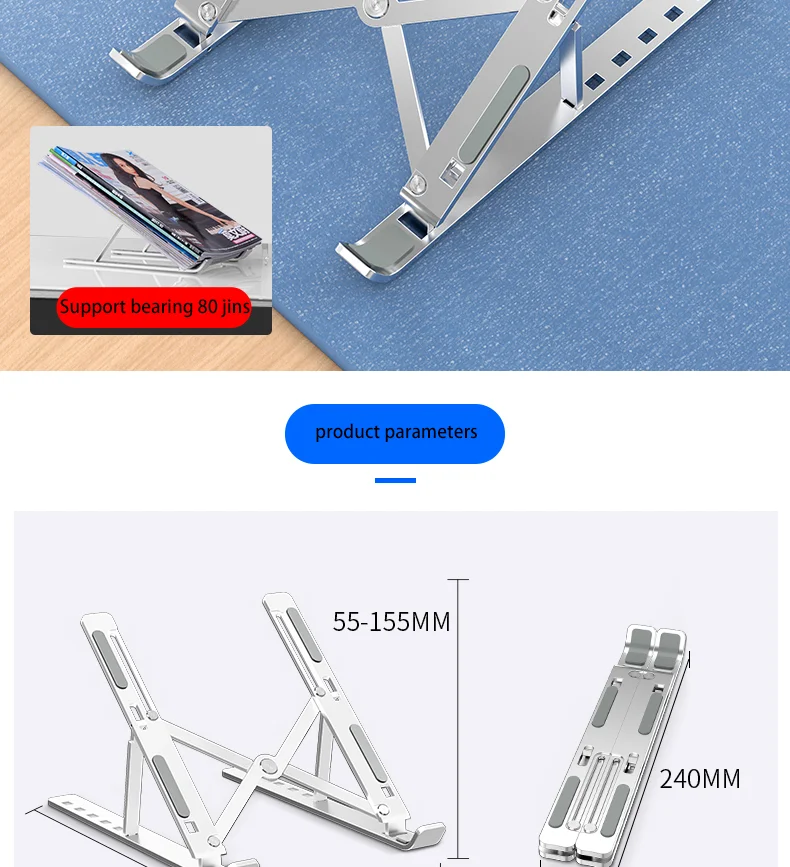 Support bearing 80 jins

product parameters

55-155MM

240MM