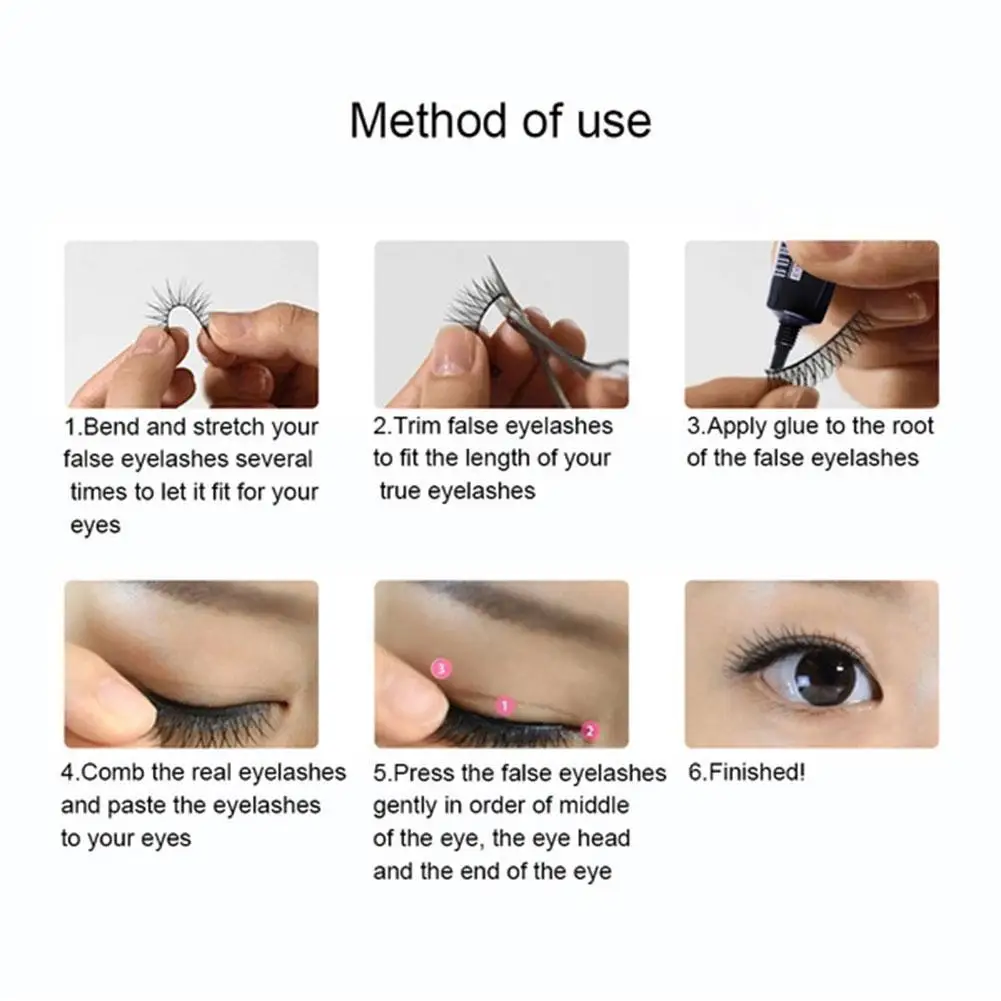 Method of use

1.Bend and stretch your false eyelashes several times to let it fit for your eyes

2.Trim false eyelashes to fit the length of your true eyelashes

3.Apply glue to the root of the false eyelashes

4.Comb the real eyelashes and paste the eyelashes to your eyes

3
1
2

5.Press the false eyelashes gently in order of middle of the eye, the eye head and the end of the eye

6.Finished!