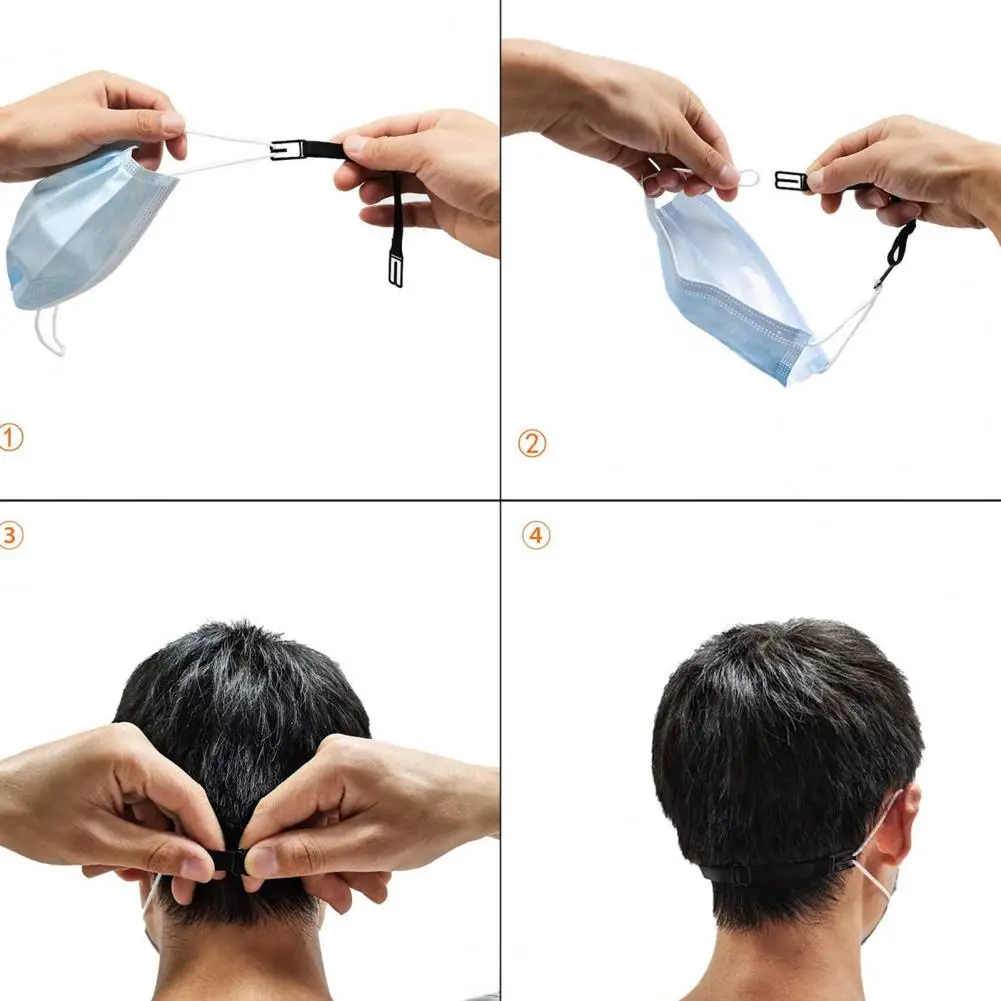 ①

②

③

④