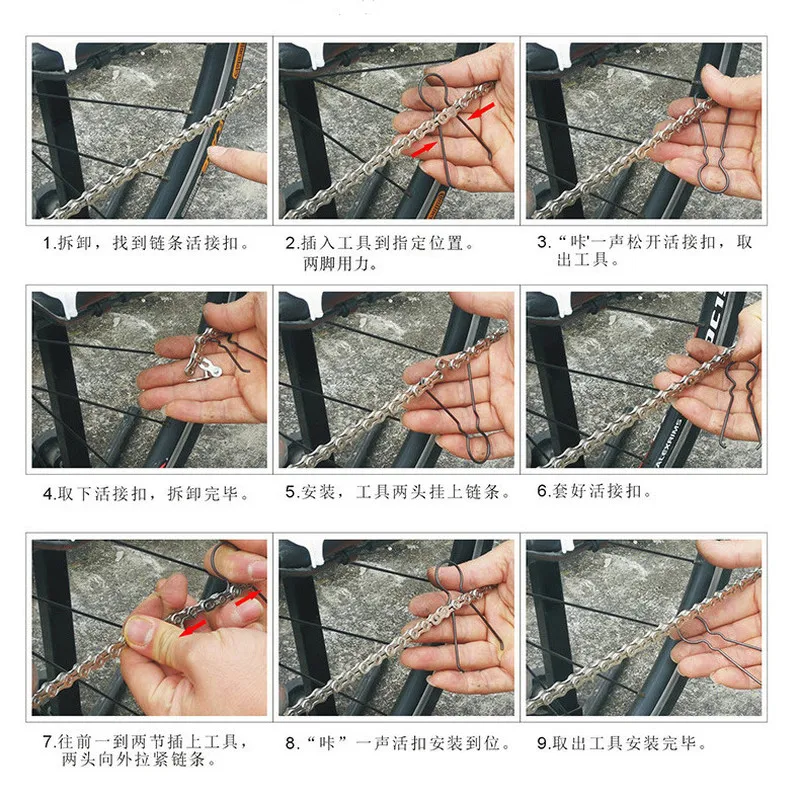 1.拆卸，找到链条活接扣。

2.插入工具到指定位置。两脚用力。

3.“咔'一声松开活接扣，取出工具。

4.取下活接扣，拆卸完毕。

5.安装，工具两头挂上链条。

6.套好活接扣。

7.往前一到两节插上工具，两头向外拉紧链条。

8.“咔”一声活扣安装到位。

9.取出工具安装完毕。