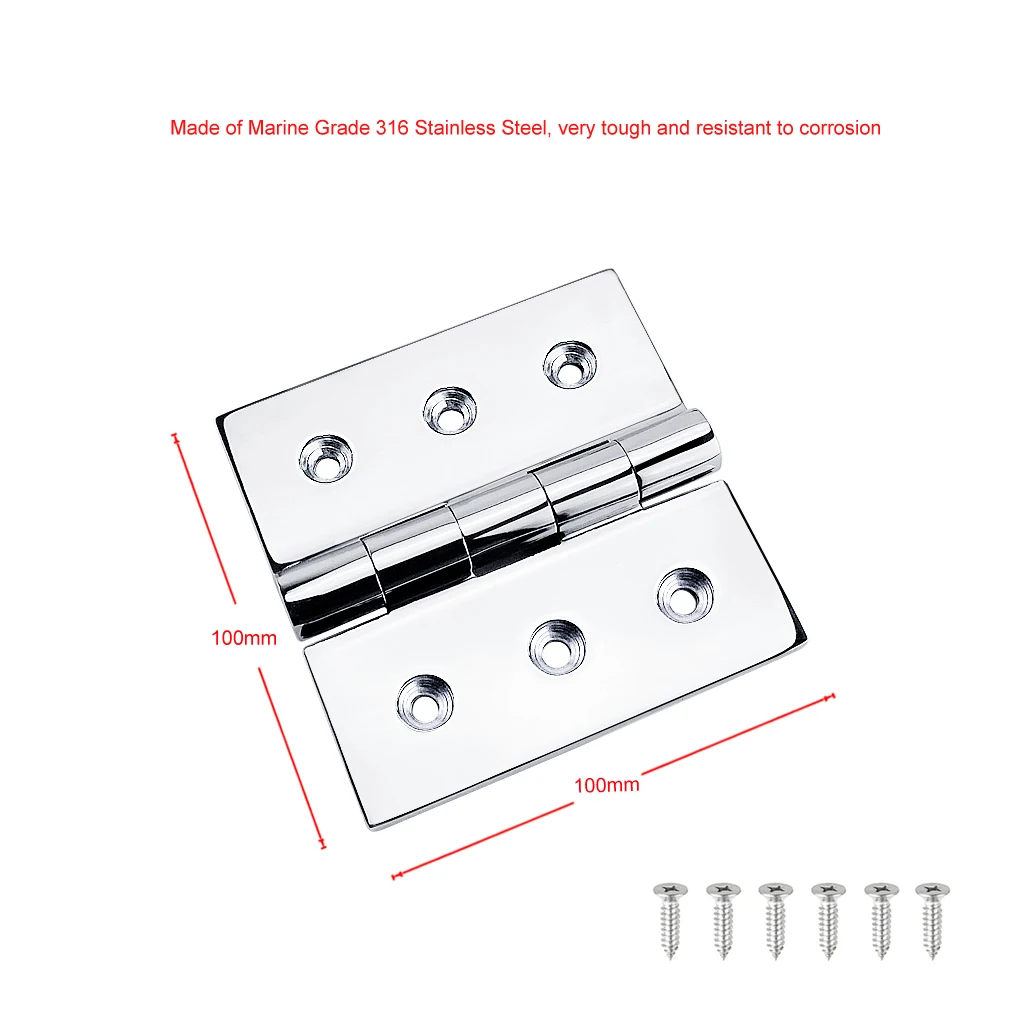 Made of Marine Grade 316 Stainless Steel, very tough and resistant to corrosion

100mm

100mm