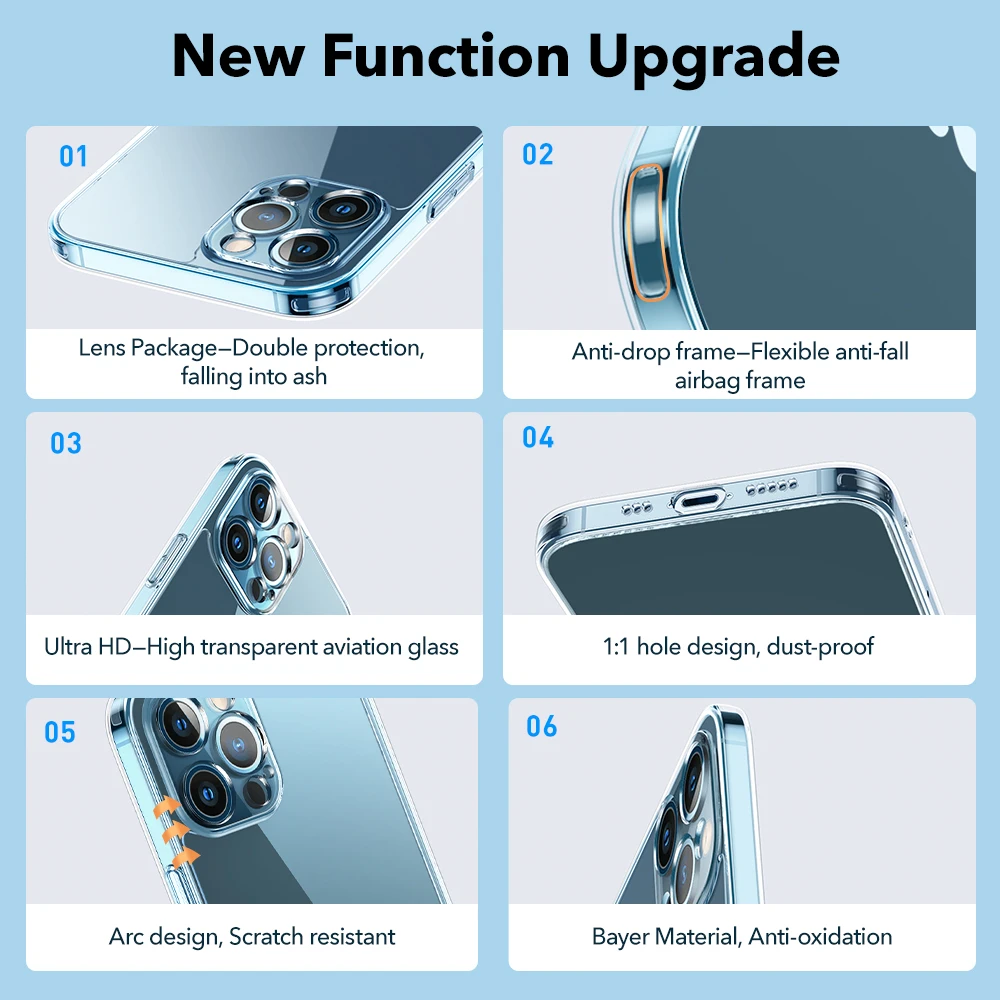 New Function Upgrade

01

Lens Package—Double protection, falling into ash

02

Anti-drop frame—Flexible anti-fall airbag frame

03

Ultra HD—High transparent aviation glass

04

1:1 hole design, dust-proof

05

Arc design, Scratch resistant

06

Bayer Material, Anti-oxidation