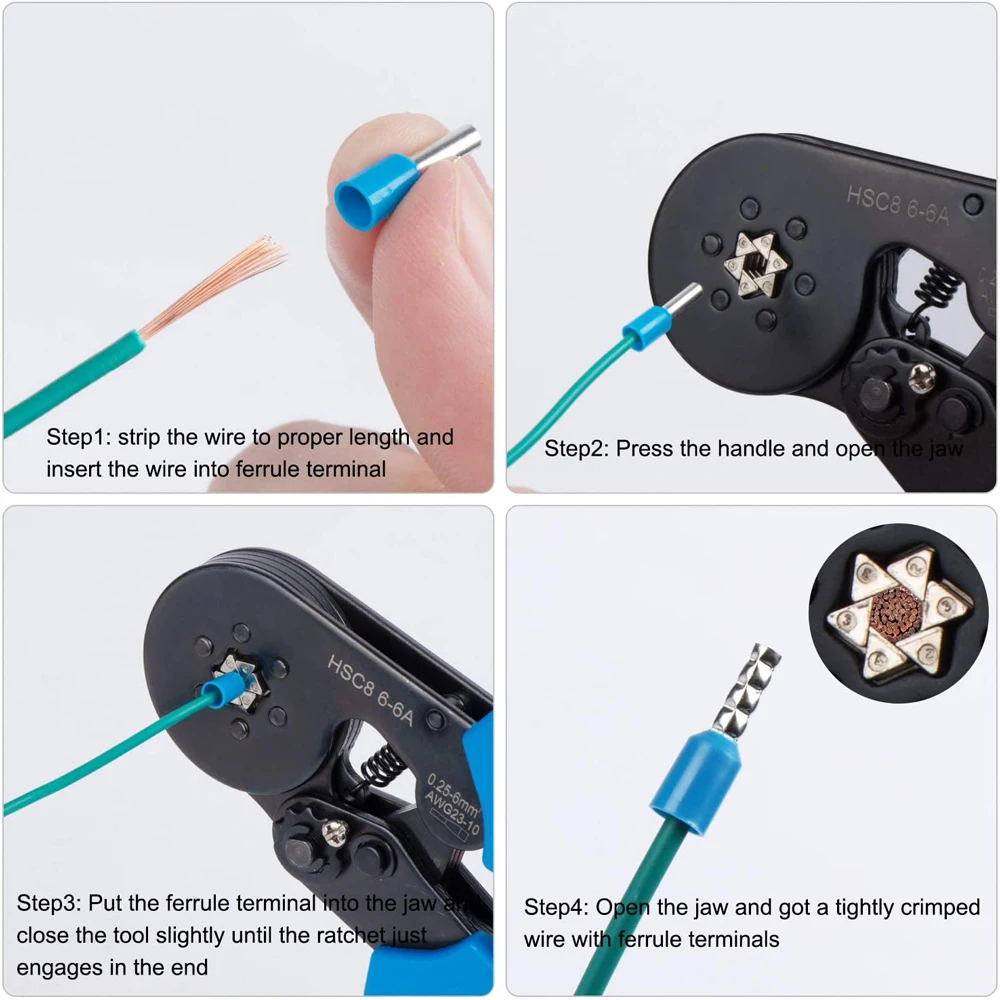 Step1: strip the wire to proper length and insert the wire into ferrule terminal

HSC8 6-6A

Step2: Press the handle and open the jaw

HSC8 6-6A

0.25-6mm²
AWG23-10

Step3: Put the ferrule terminal into the jaw and close the tool slightly until the ratchet just engages in the end

Step4: Open the jaw and got a tightly crimped wire with ferrule terminals