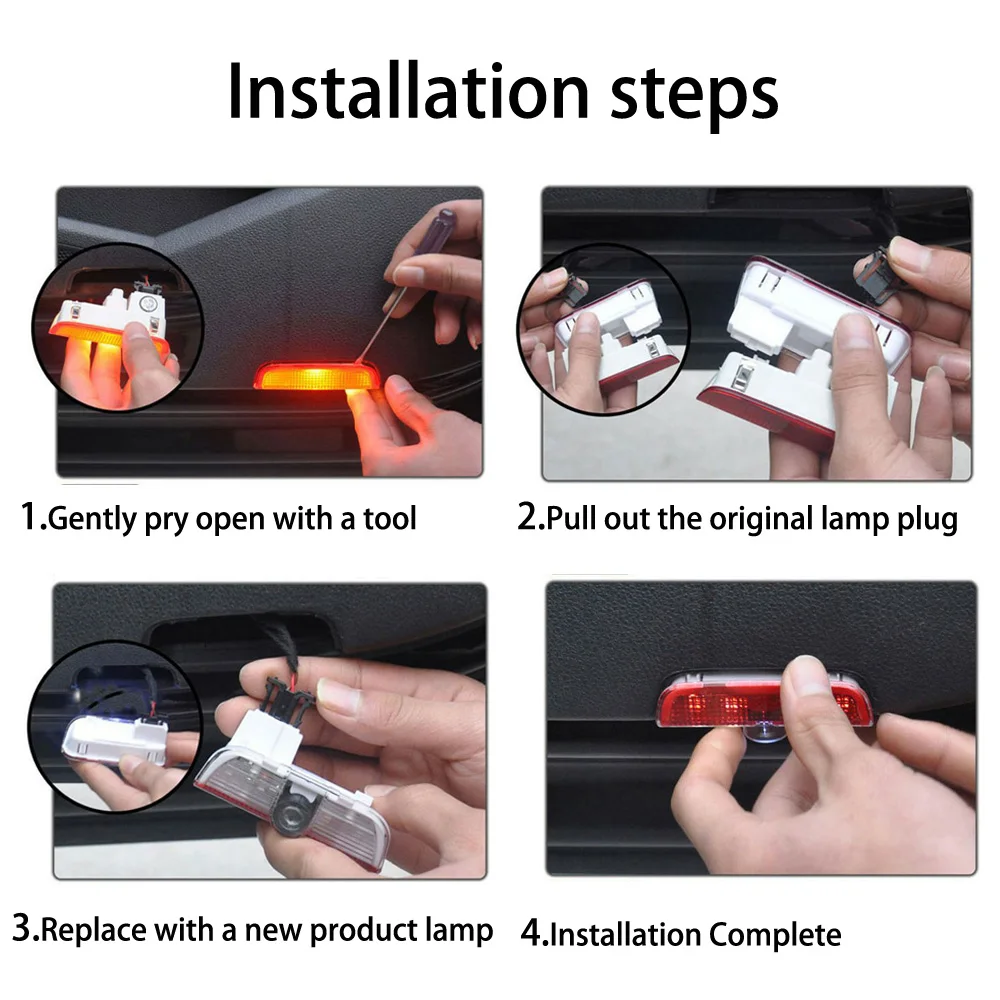 Installation steps

1.Gently pry open with a tool

2.Pull out the original lamp plug

3.Replace with a new product lamp

4.Installation Complete