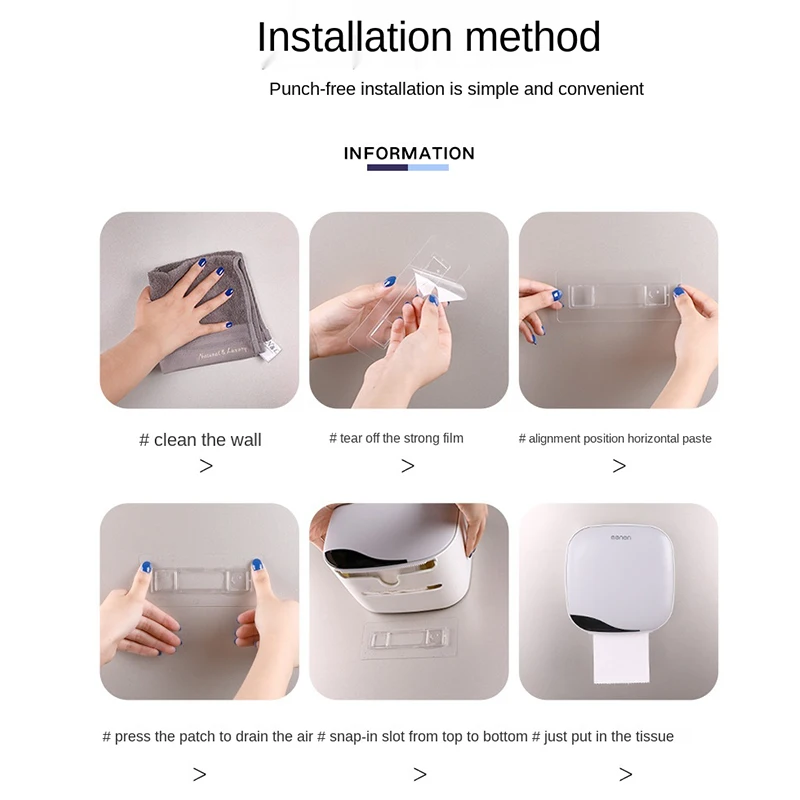 Installation method

Punch-free installation is simple and convenient

INFORMATION

Natural & Luxury

# clean the wall
>

# tear off the strong film
>

# alignment position horizontal paste
>

eanen

# press the patch to drain the air # snap-in slot from top to bottom # just put in the tissue

>

>

>