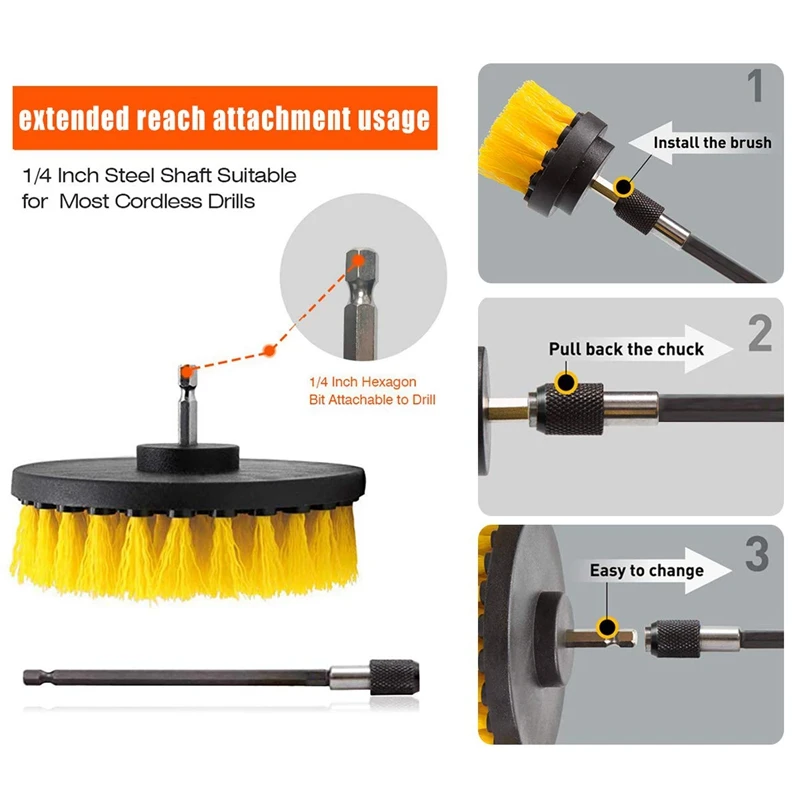 extended reach attachment usage

1/4 Inch Steel Shaft Suitable for Most Cordless Drills

1/4 Inch Hexagon Bit Attachable to Drill

1

Install the brush

2

Pull back the chuck

3

Easy to change