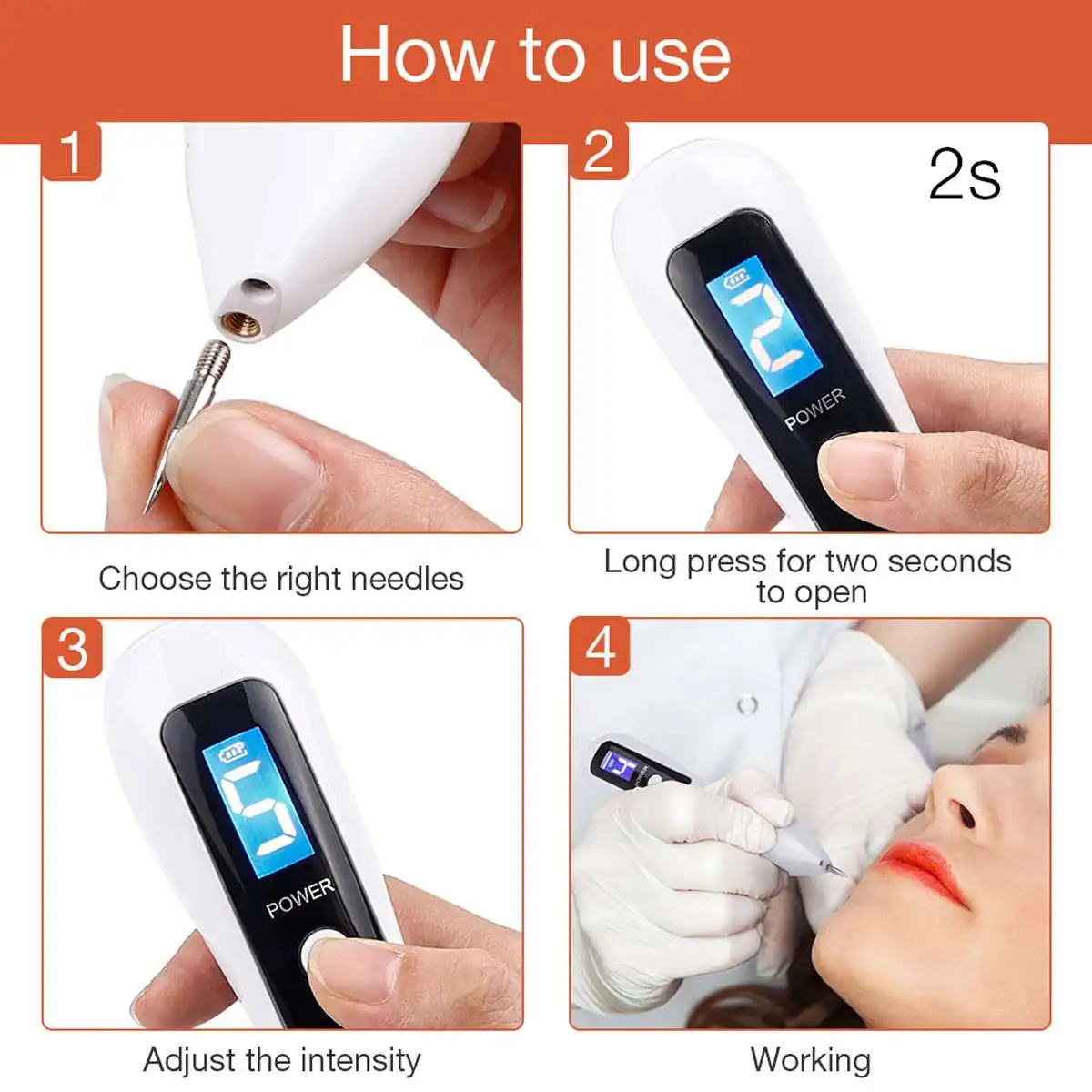 How to use

1

Choose the right needles

2

2s

2

POWER

Long press for two seconds to open

3

5

POWER

Adjust the intensity

4

Working