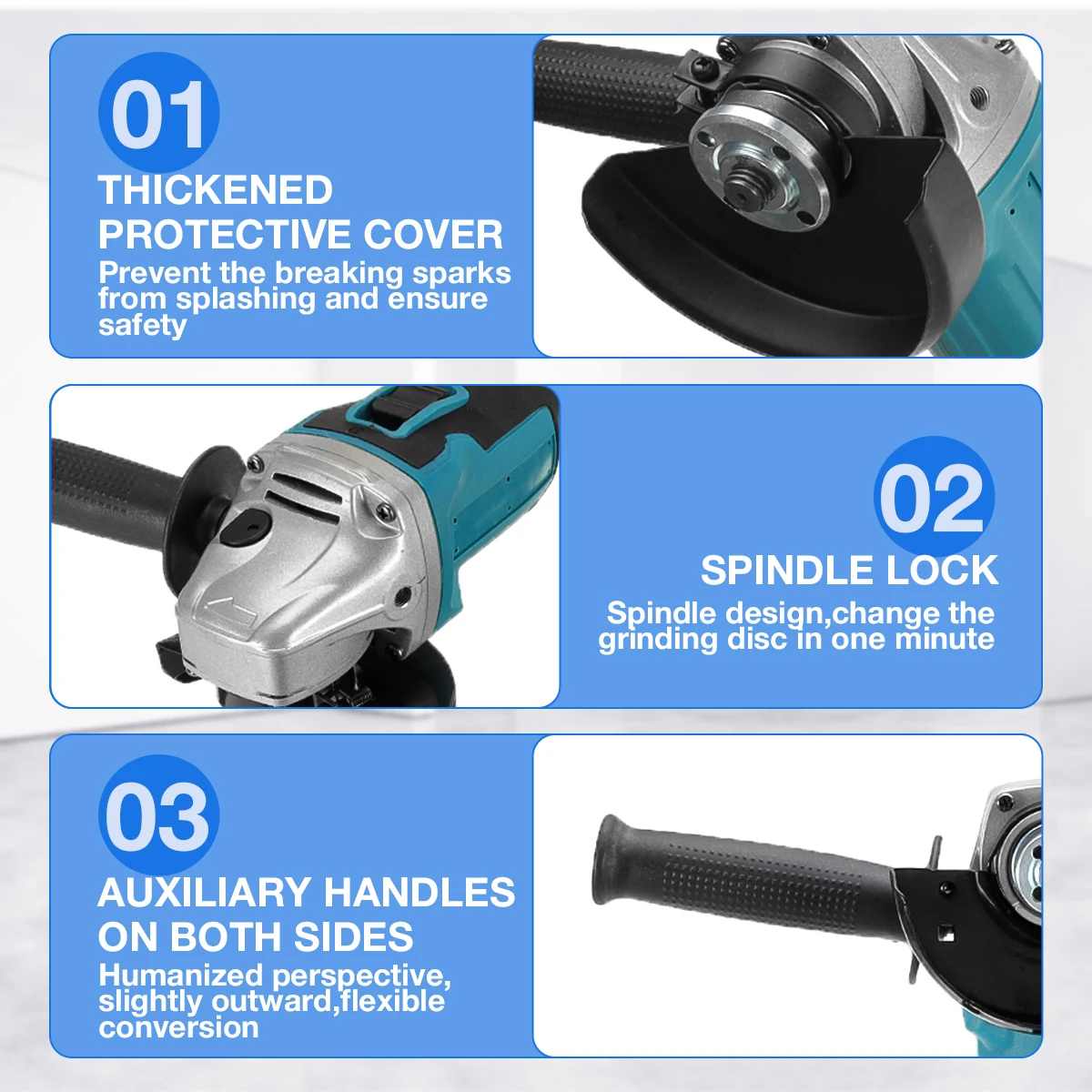 01
THICKENED PROTECTIVE COVER
Prevent the breaking sparks from splashing and ensure safety

02
SPINDLE LOCK
Spindle design,change the grinding disc in one minute

03
AUXILIARY HANDLES ON BOTH SIDES
Humanized perspective, slightly outward,flexible conversion