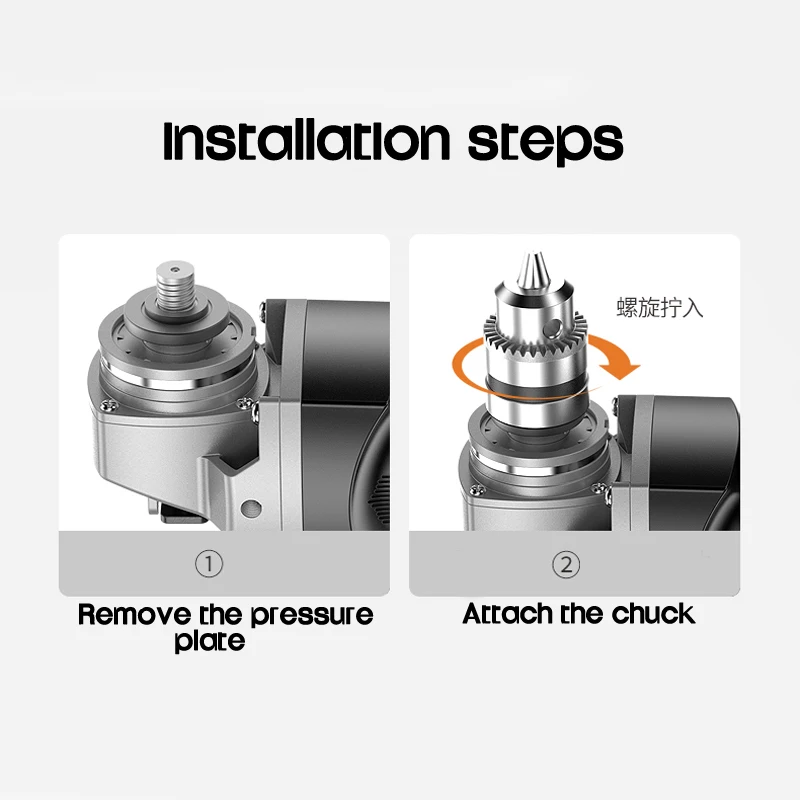 Installation steps

①

Remove the pressure plate

螺旋拧入

②

Attach the chuck