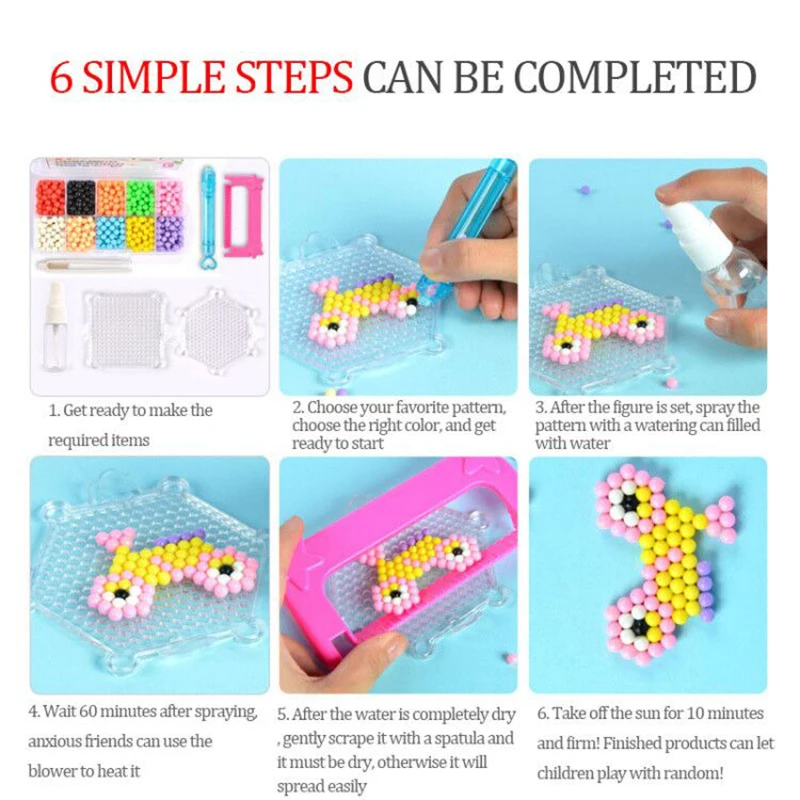 6 SIMPLE STEPS CAN BE COMPLETED

1. Get ready to make the required items

2. Choose your favorite pattern, choose the right color, and get ready to start

3. After the figure is set, spray the pattern with a watering can filled with water

4. Wait 60 minutes after spraying, anxious friends can use the blower to heat it

5. After the water is completely dry , gently scrape it with a spatula and it must be dry, otherwise it will spread easily

6. Take off the sun for 10 minutes and firm! Finished products can let children play with random!