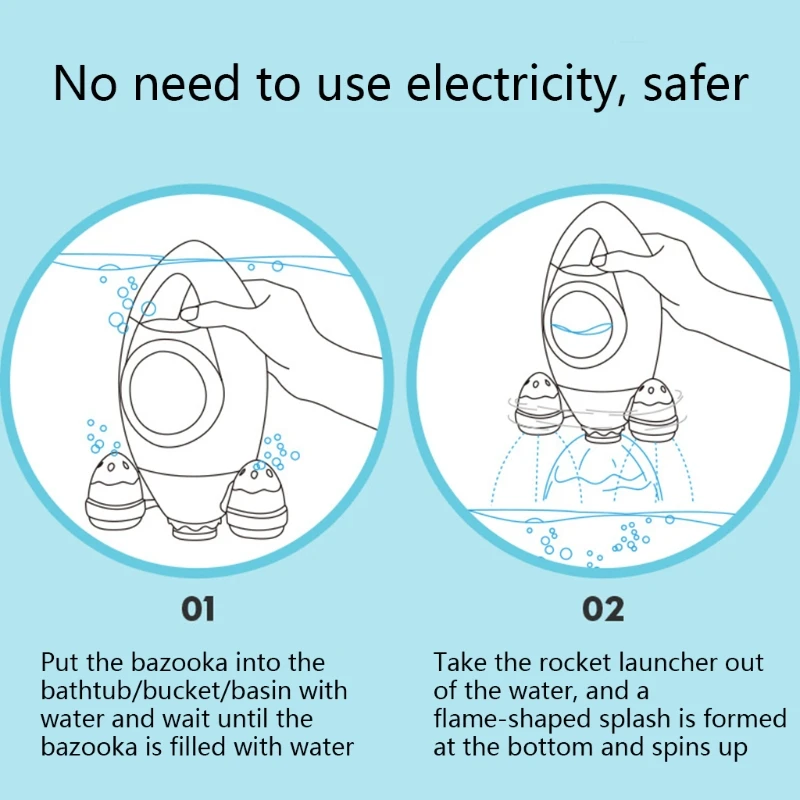 No need to use electricity, safer

01

Put the bazooka into the bathtub/bucket/basin with water and wait until the bazooka is filled with water

02

Take the rocket launcher out of the water, and a flame-shaped splash is formed at the bottom and spins up