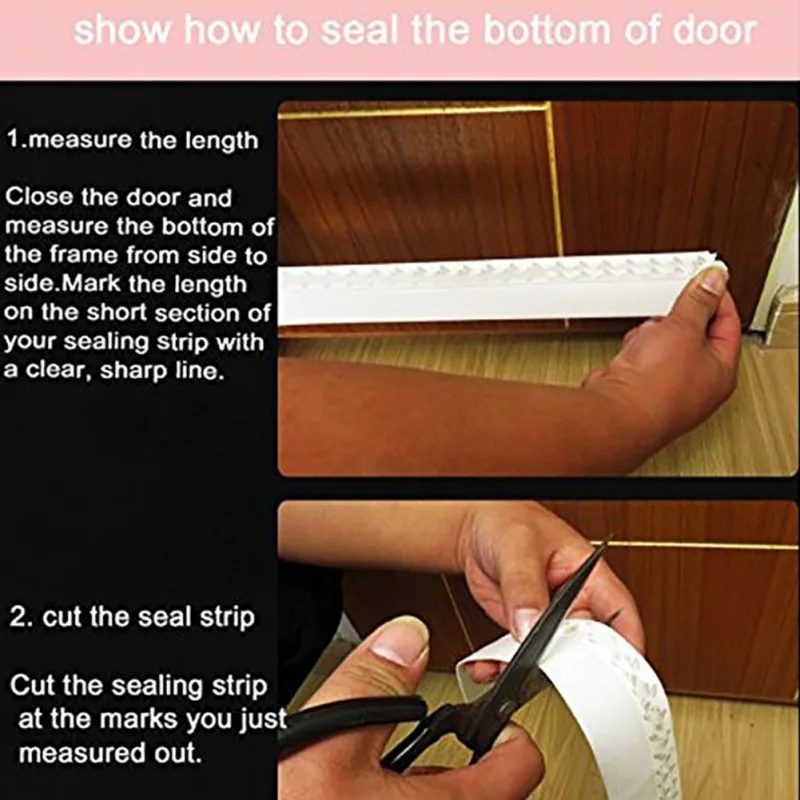 show how to seal the bottom of door

1.measure the length

Close the door and measure the bottom of the frame from side to side.Mark the length on the short section of your sealing strip with a clear, sharp line.

2. cut the seal strip

Cut the sealing strip at the marks you just measured out.