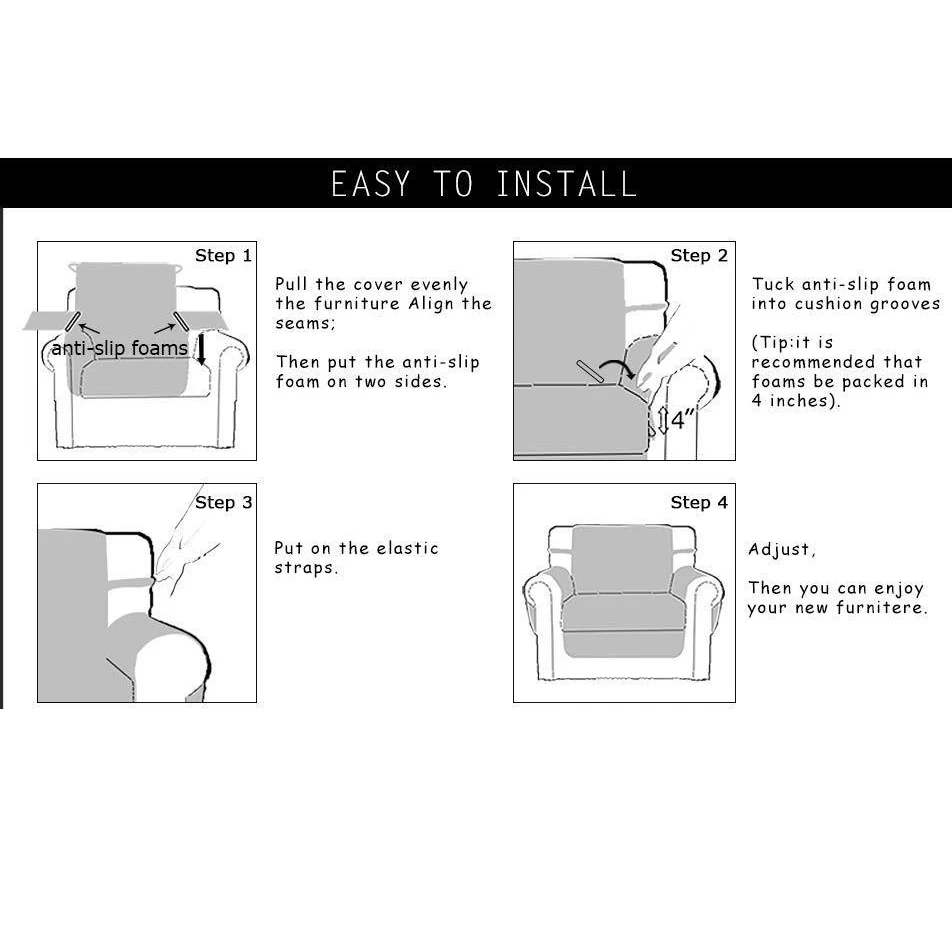 EASY TO INSTALL

Step 1

anti-slip foams

Pull the cover evenly the furniture Align the seams;

Then put the anti-slip foam on two sides.

Step 2

4"

Tuck anti-slip foam into cushion grooves

(Tip:it is recommended that foams be packed in 4 inches).

Step 3

Put on the elastic straps.

Step 4

Adjust,

Then you can enjoy your new furnitere.