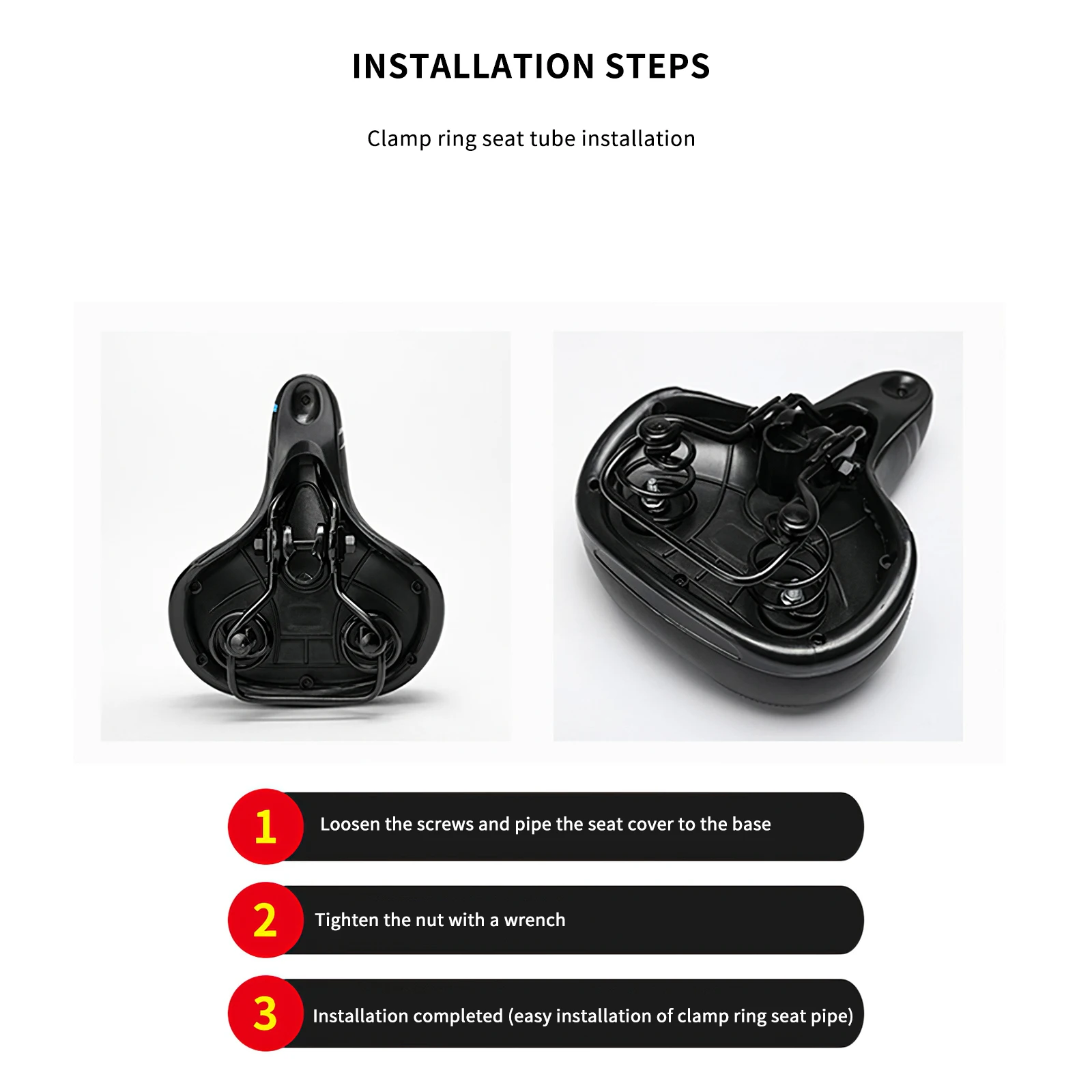 INSTALLATION STEPS

Clamp ring seat tube installation

1 Loosen the screws and pipe the seat cover to the base

2 Tighten the nut with a wrench

3 Installation completed (easy installation of clamp ring seat pipe)