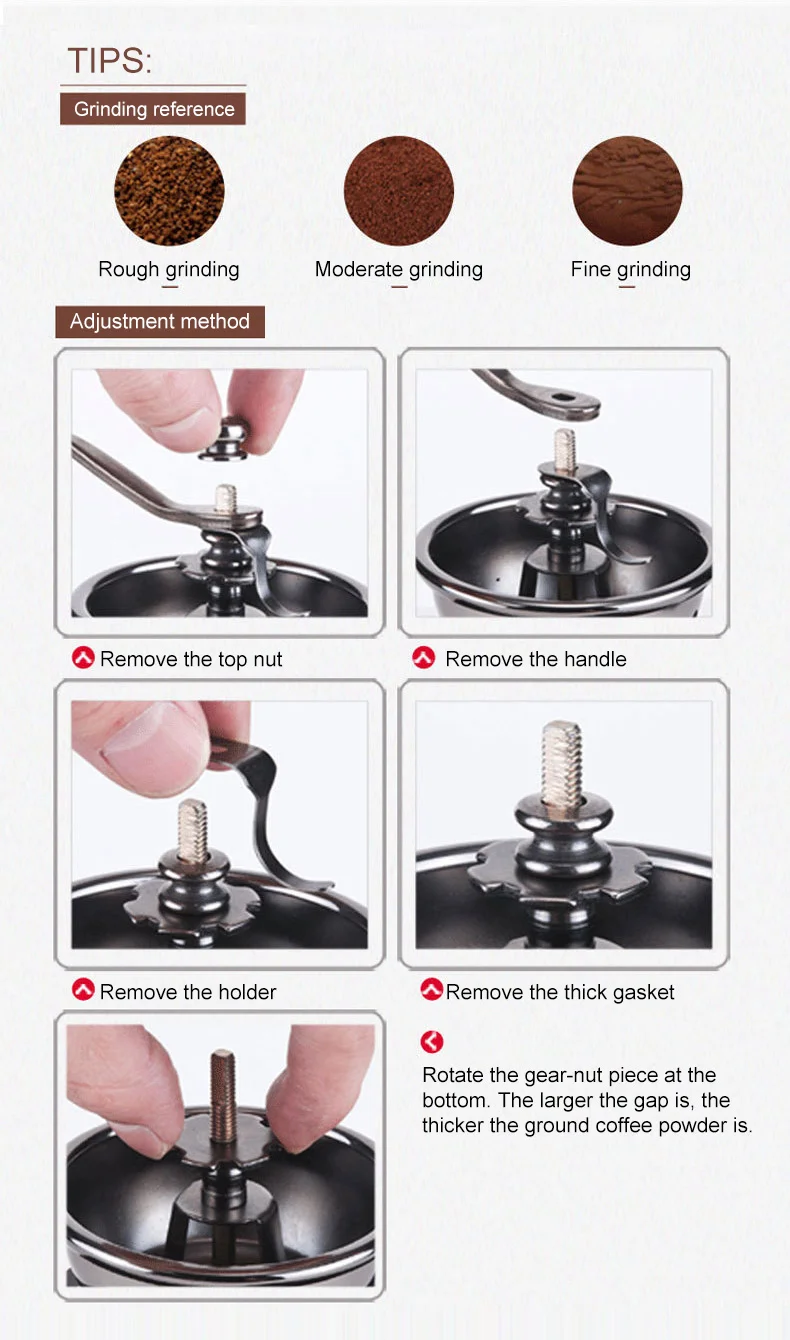 TIPS:

Grinding reference

Rough grinding

Moderate grinding

Fine grinding

Adjustment method

Remove the top nut

Remove the handle

Remove the holder

Remove the thick gasket

Rotate the gear-nut piece at the bottom. The larger the gap is, the thicker the ground coffee powder is.