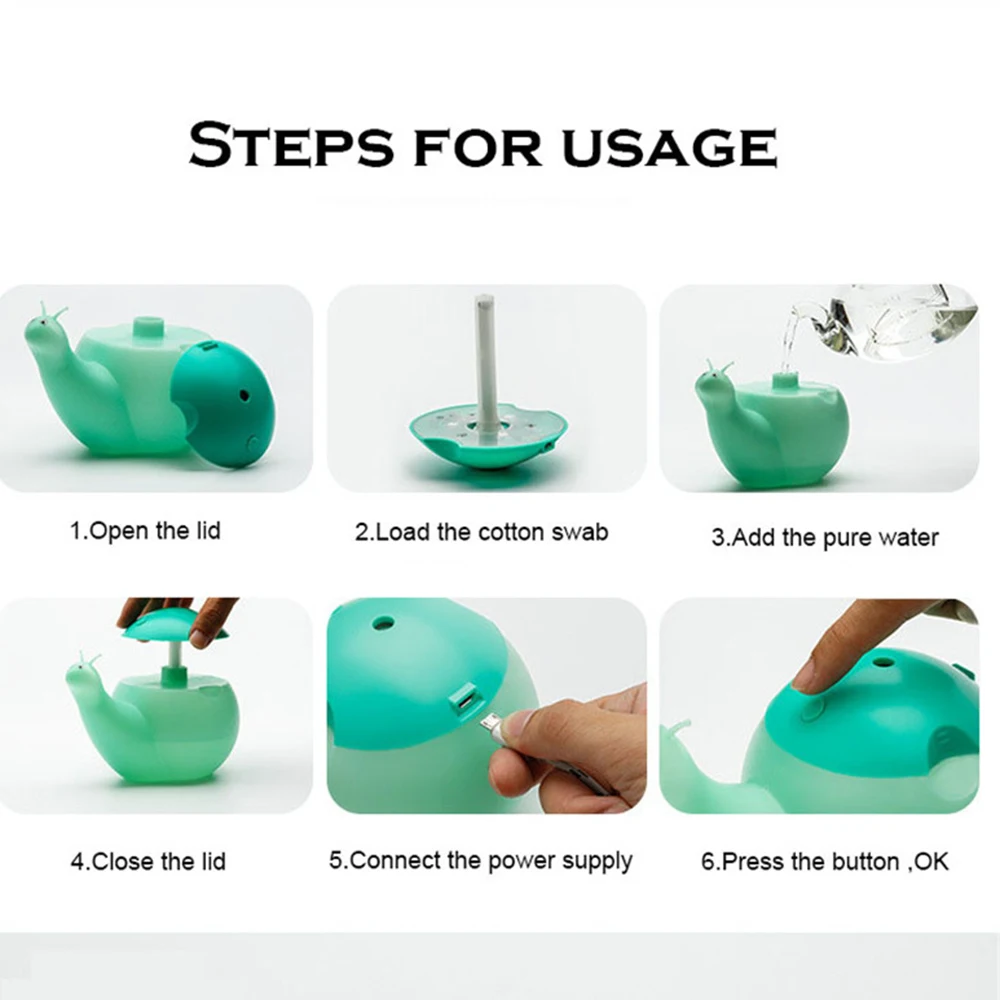 STEPS FOR USAGE

1.Open the lid

2.Load the cotton swab

3.Add the pure water

4.Close the lid

5.Connect the power supply

6.Press the button ,OK