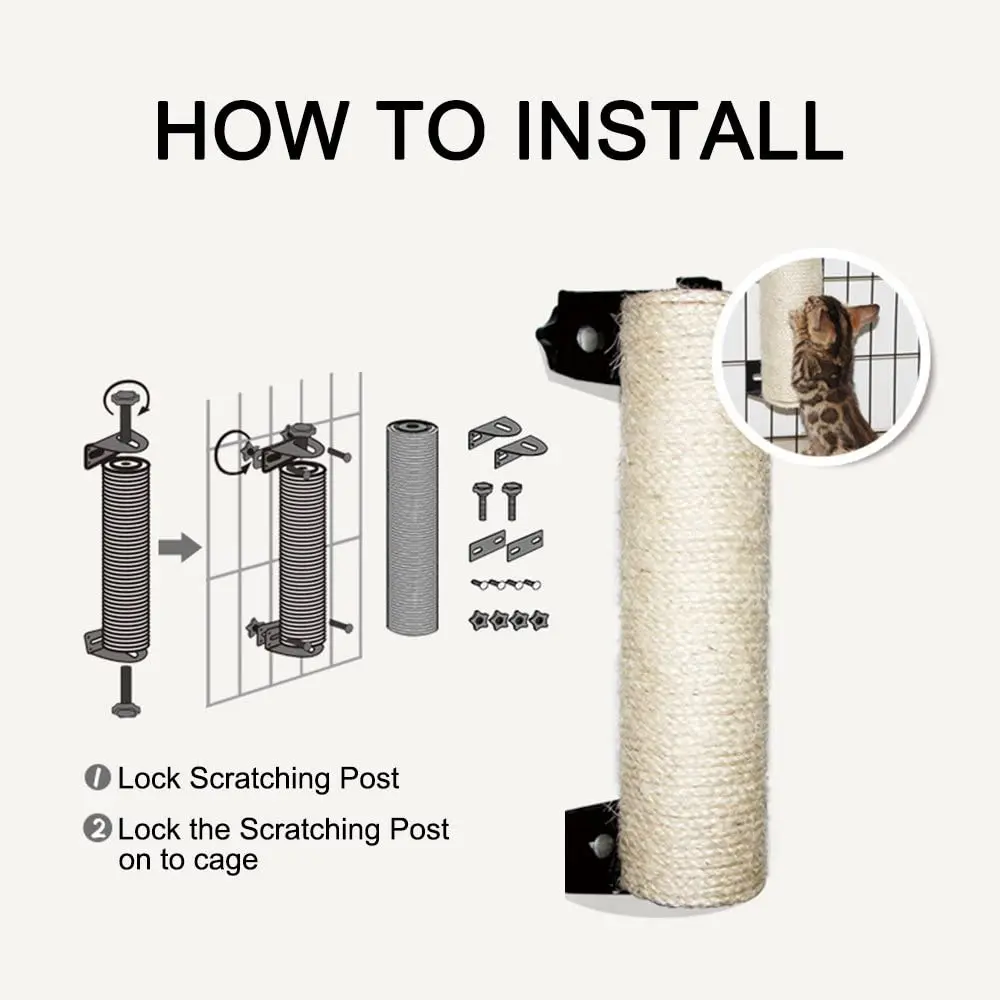 HOW TO INSTALL

1 Lock Scratching Post

2 Lock the Scratching Post on to cage