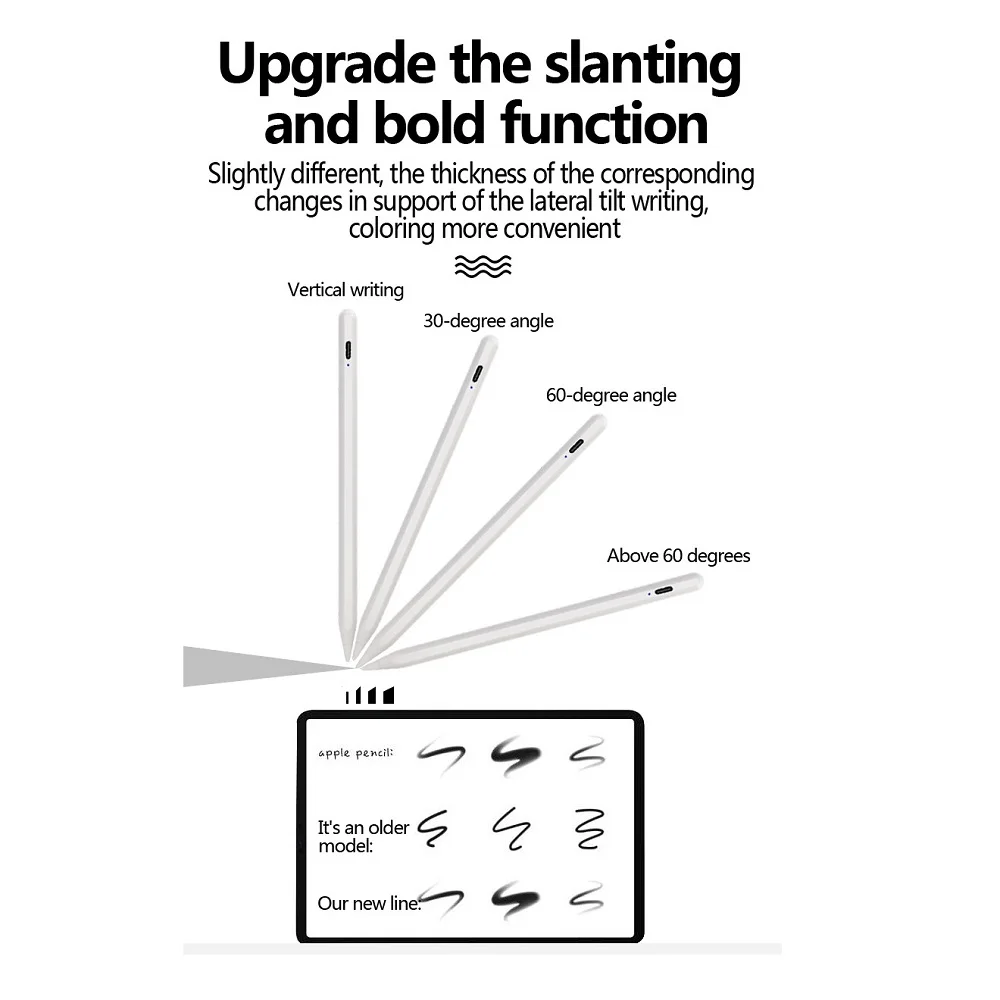 Upgrade the slanting and bold function

Slightly different, the thickness of the corresponding changes in support of the lateral tilt writing, coloring more convenient

Vertical writing

30-degree angle

60-degree angle

Above 60 degrees

apple pencil:

It's an older model:

Our new line: