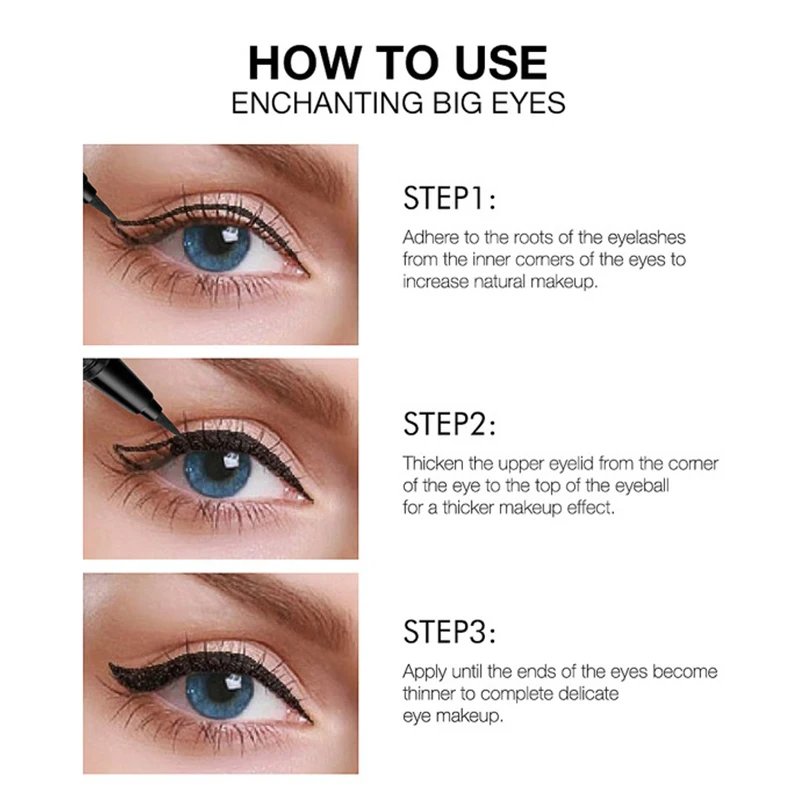 HOW TO USE
ENCHANTING BIG EYES

STEP1:
Adhere to the roots of the eyelashes from the inner corners of the eyes to increase natural makeup.

STEP2:
Thicken the upper eyelid from the corner of the eye to the top of the eyeball for a thicker makeup effect.

STEP3:
Apply until the ends of the eyes become thinner to complete delicate eye makeup.