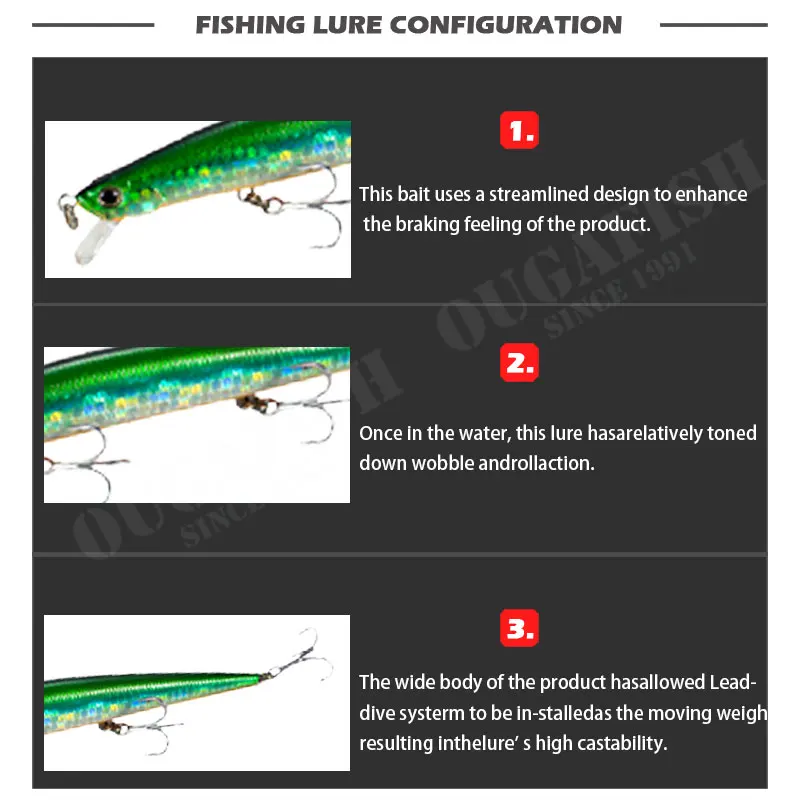 FISHING LURE CONFIGURATION

1.

This bait uses a streamlined design to enhance the braking feeling of the product.

OUGAFISH
SINCE 1991

2.

Once in the water, this lure hasarelatively toned down wobble androllaction.

OUGAFISH
SINCE 1991

3.

The wide body of the product hasallowed Lead-dive systerm to be in-stalledas the moving weigh resulting inthelure' s high castability.