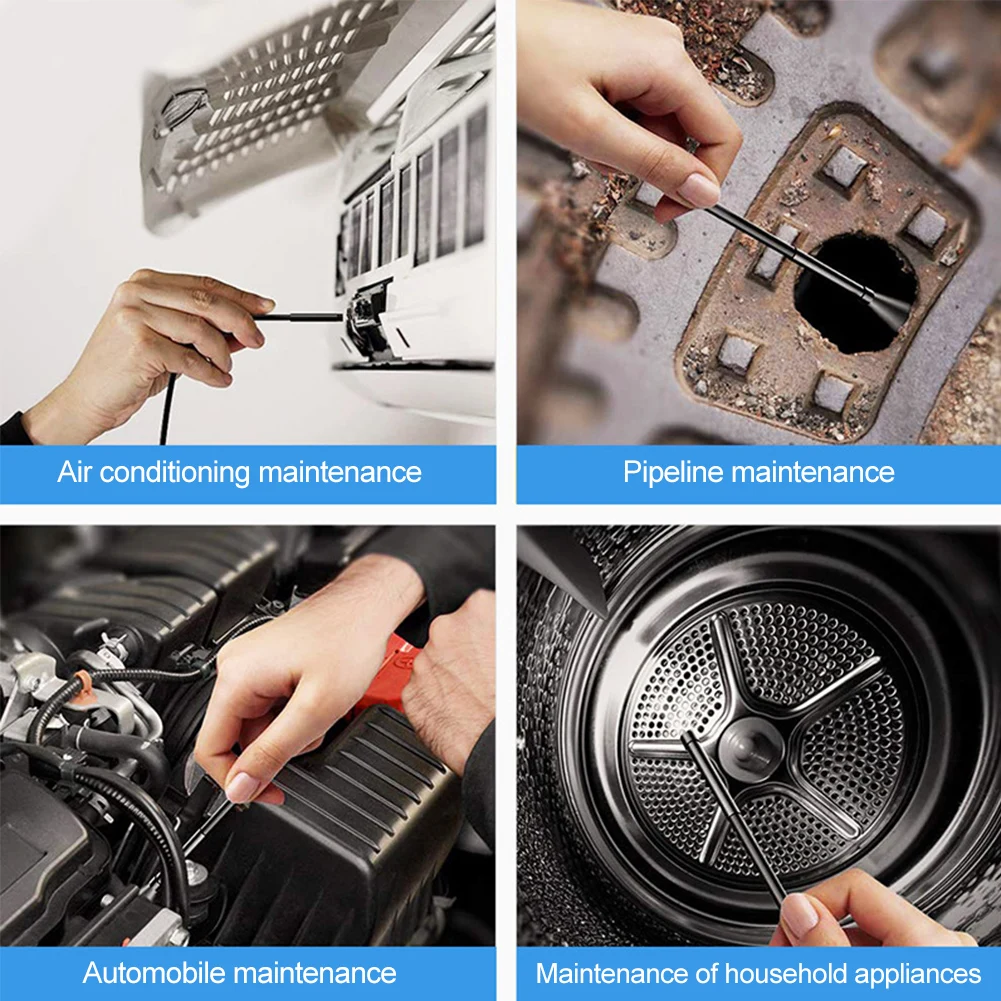 Air conditioning maintenance

Pipeline maintenance

Automobile maintenance

Maintenance of household appliances