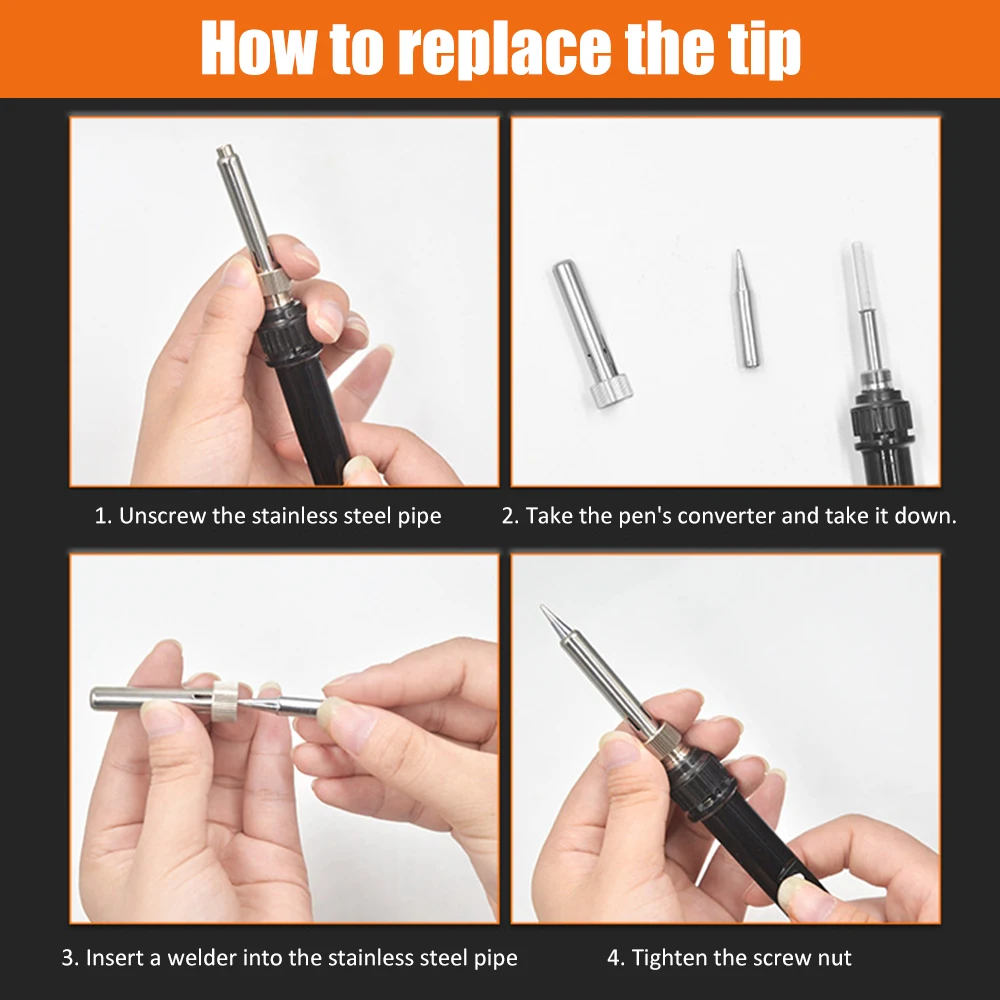 How to replace the tip

1. Unscrew the stainless steel pipe

2. Take the pen's converter and take it down.

3. Insert a welder into the stainless steel pipe

4. Tighten the screw nut