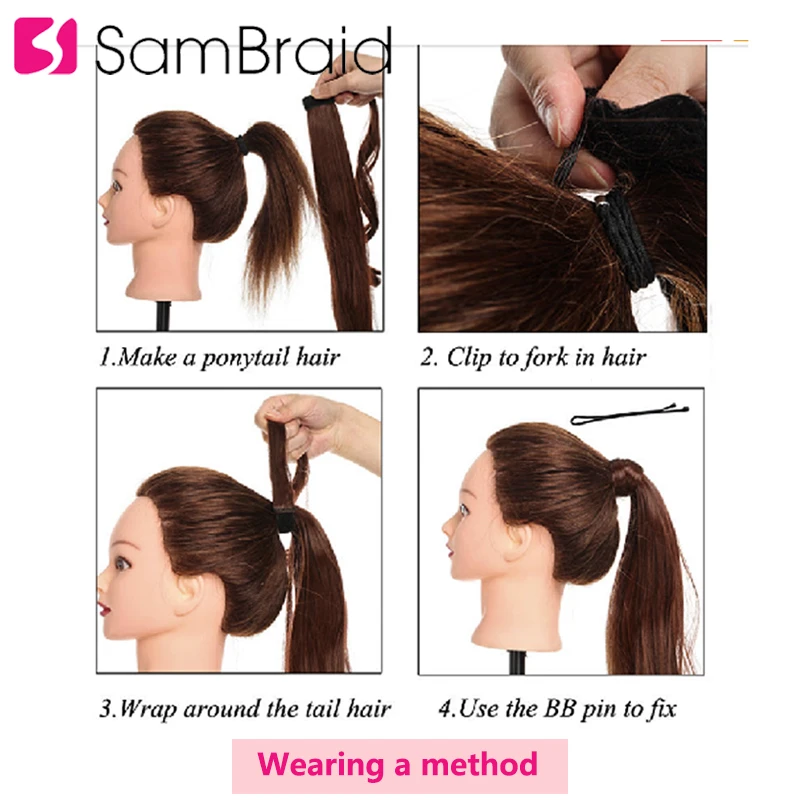 SamBraid

1.Make a ponytail hair

2. Clip to fork in hair

3.Wrap around the tail hair

4.Use the BB pin to fix

Wearing a method