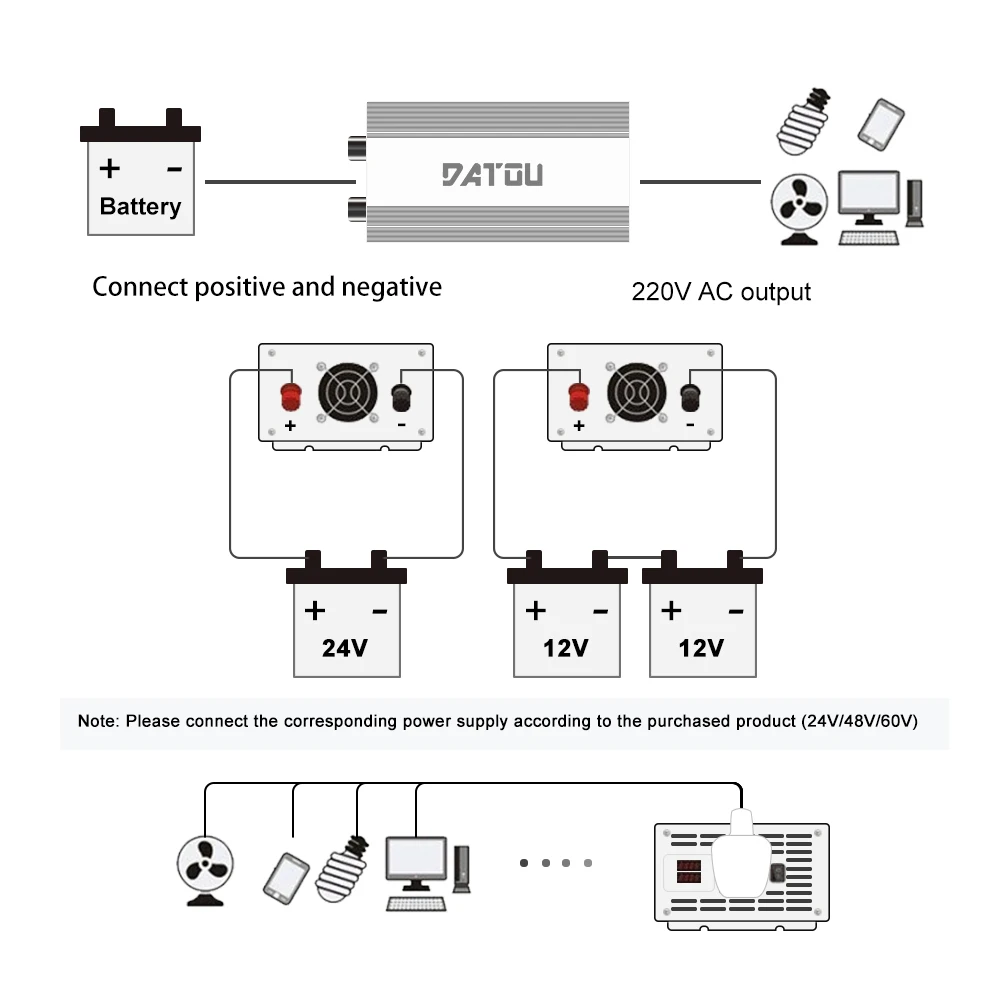 + -
Battery

DATOU

Connect positive and negative

220V AC output

+ -

+ -

+ -
24V

+ -
12V

+ -
12V

Note: Please connect the corresponding power supply according to the purchased product (24V/48V/60V)