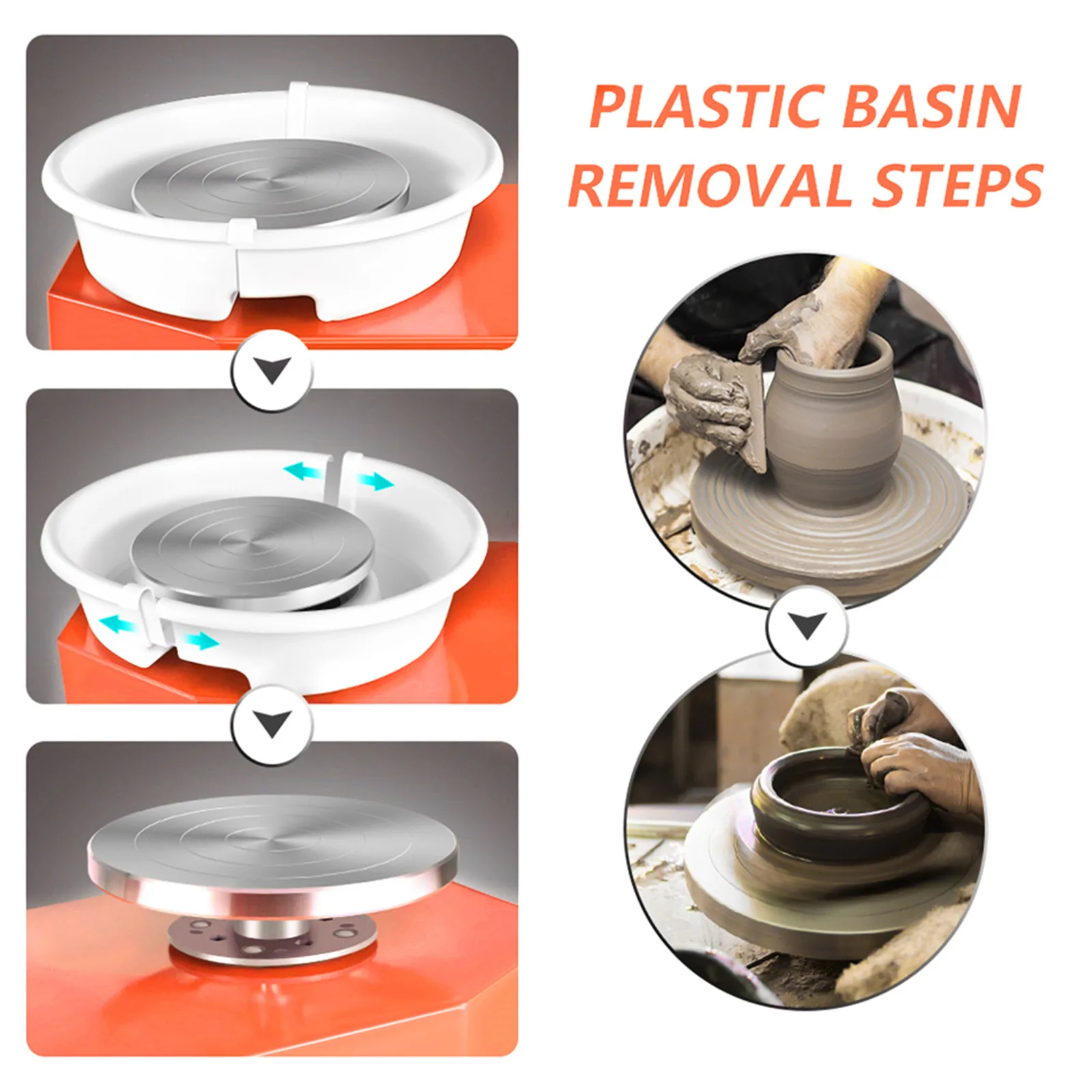 PLASTIC BASIN REMOVAL STEPS