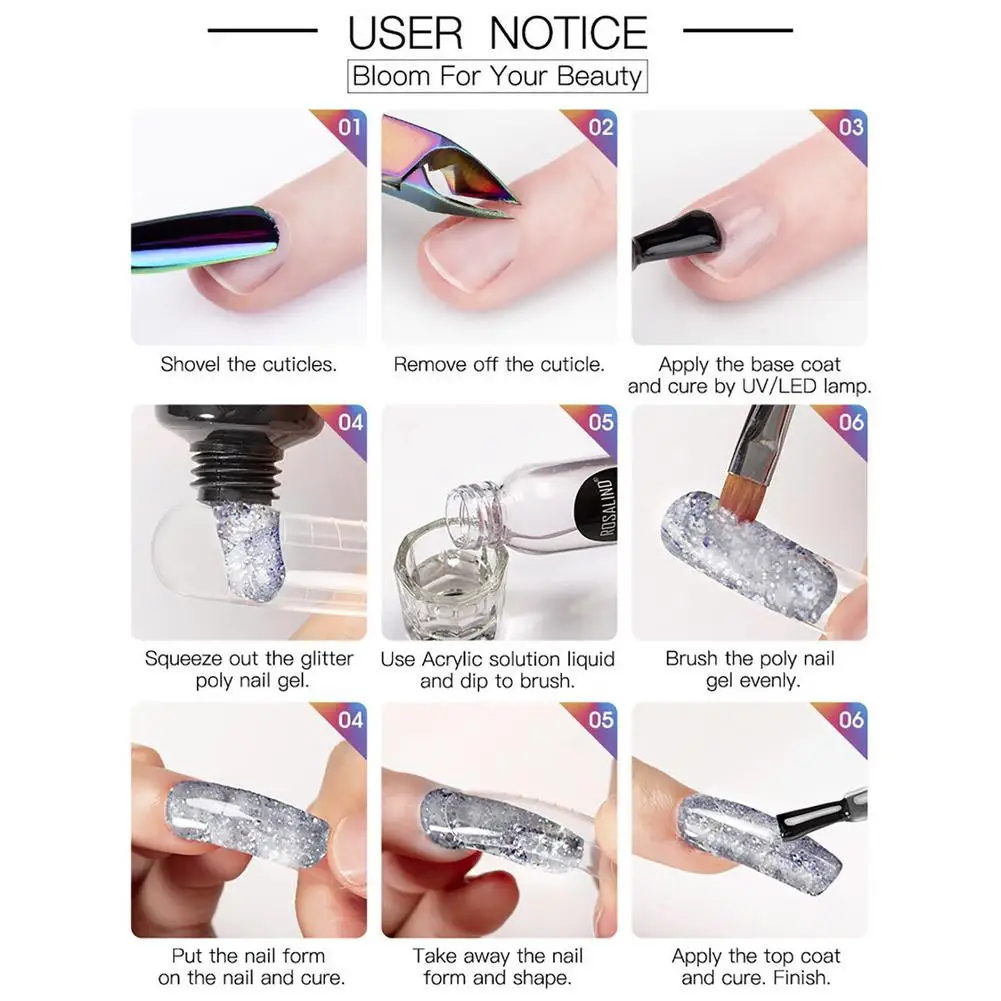 USER NOTICE

Bloom For Your Beauty

01

Shovel the cuticles.

02

Remove off the cuticle.

03

Apply the base coat and cure by UV/LED lamp.

04

Squeeze out the glitter poly nail gel.

05

ROSALIND

Use Acrylic solution liquid and dip to brush.

06

Brush the poly nail gel evenly.

04

Put the nail form on the nail and cure.

05

Take away the nail form and shape.

06

Apply the top coat and cure. Finish.