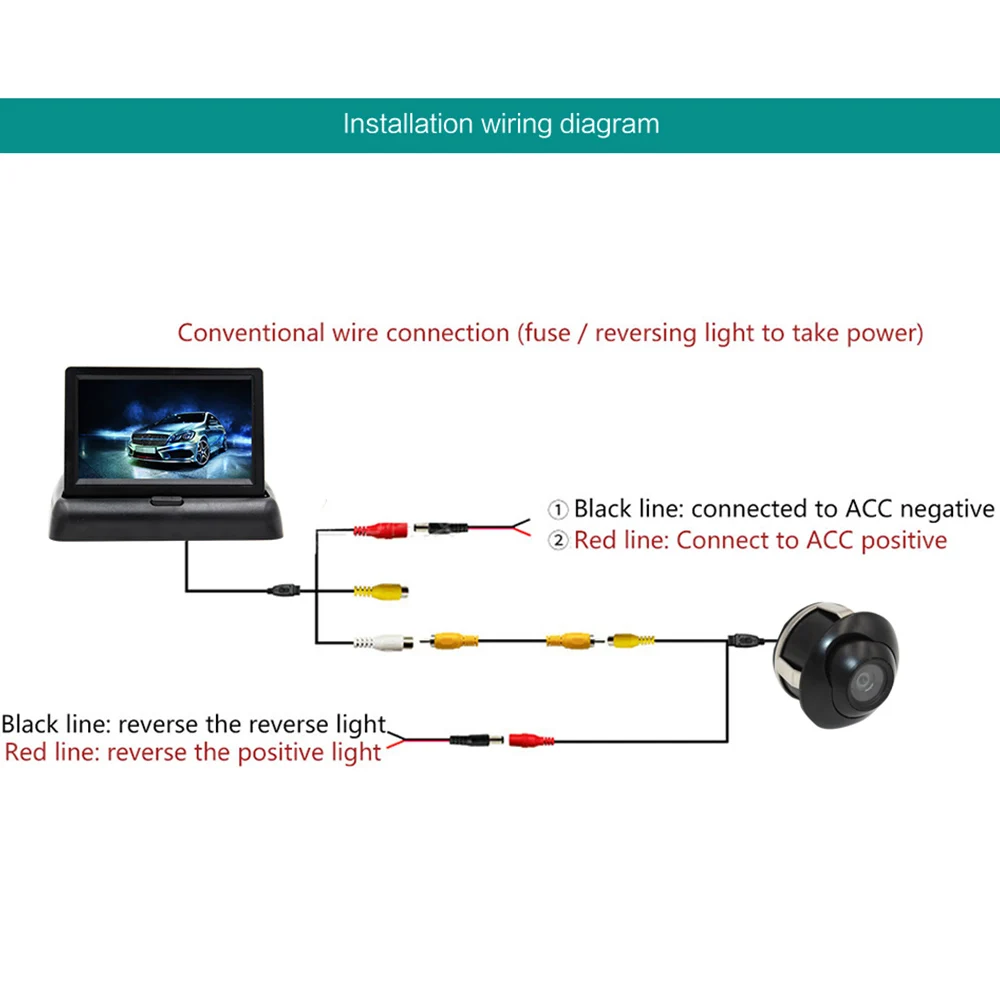 Installation wiring diagram

Conventional wire connection (fuse / reversing light to take power)

① Black line: connected to ACC negative
② Red line: Connect to ACC positive

Black line: reverse the reverse light
Red line: reverse the positive light