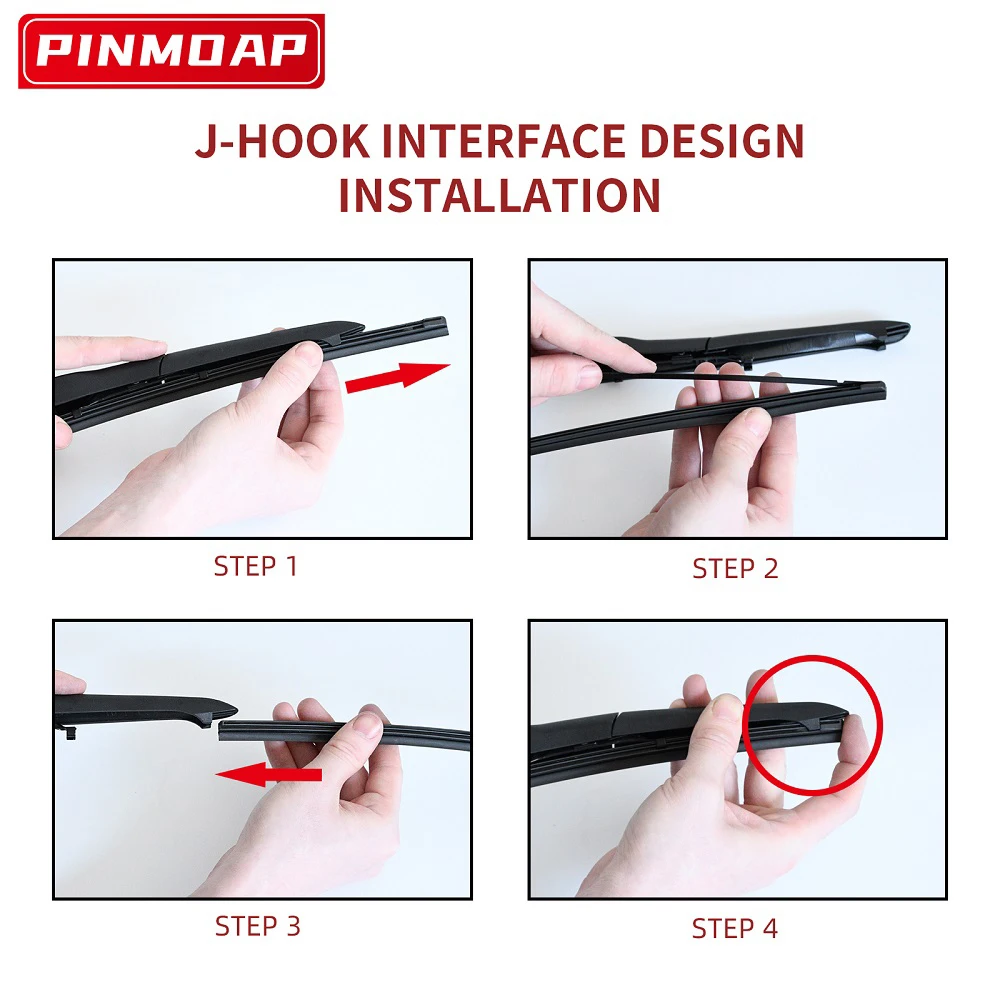 PINMOAP

J-HOOK INTERFACE DESIGN INSTALLATION

STEP 1

STEP 2

STEP 3

STEP 4