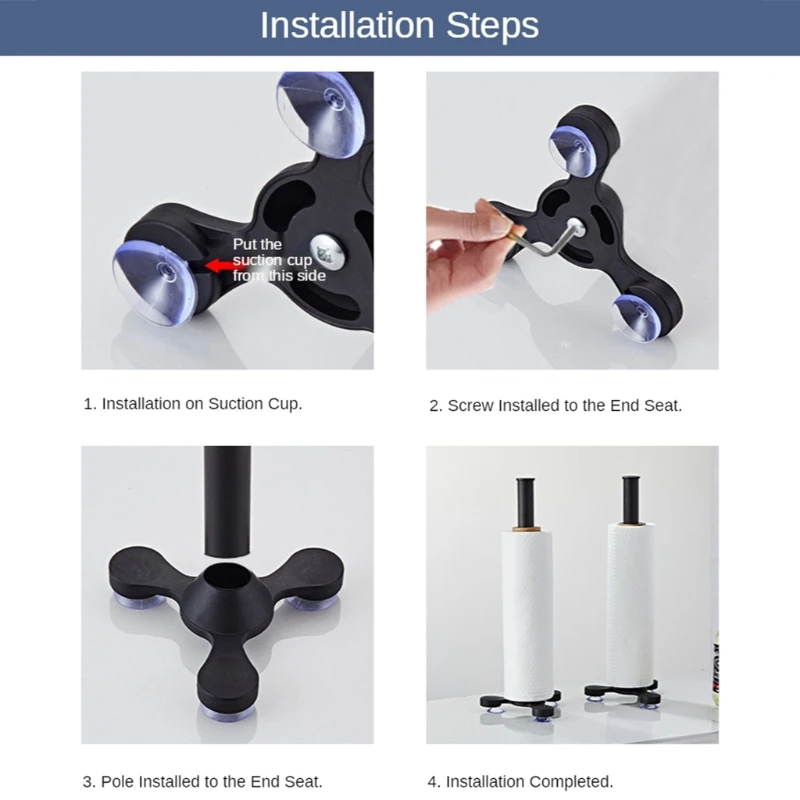 Installation Steps

Put the suction cup from this side

1. Installation on Suction Cup.

2. Screw Installed to the End Seat.

3. Pole Installed to the End Seat.

4. Installation Completed.