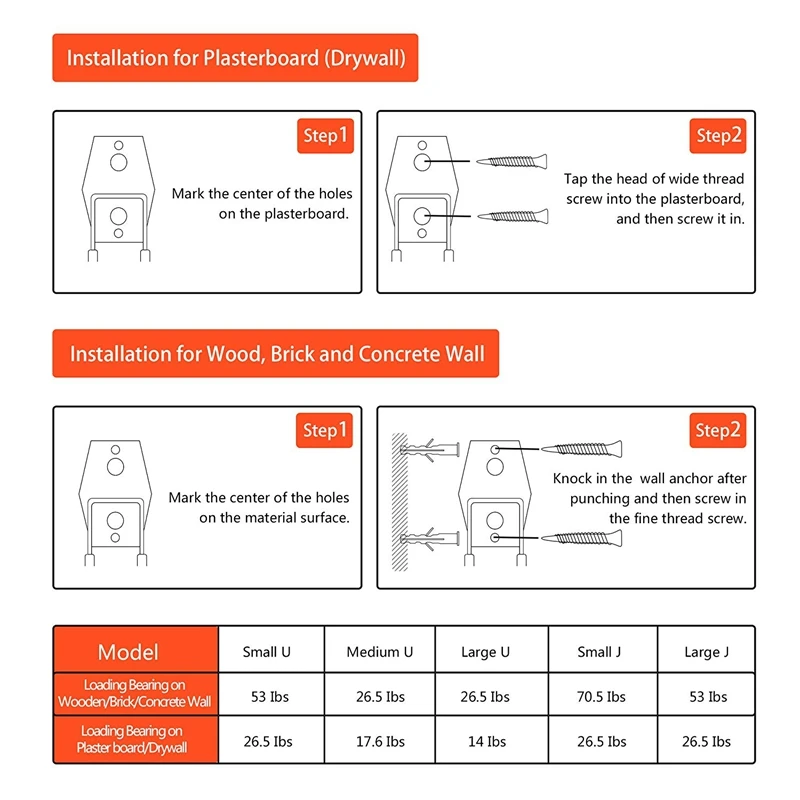 Installation for Plasterboard (Drywall)

Step1

Mark the center of the holes on the plasterboard.

Step2

Tap the head of wide thread screw into the plasterboard, and then screw it in.

Installation for Wood, Brick and Concrete Wall

Step1

Mark the center of the holes on the material surface.

Step2

Knock in the wall anchor after punching and then screw in the fine thread screw.

| Model | Small U | Medium U | Large U | Small J | Large J |
|---|---|---|---|---|---|
| Loading Bearing on Wooden/Brick/Concrete Wall | 53 Ibs | 26.5 Ibs | 26.5 Ibs | 70.5 Ibs | 53 Ibs |
| Loading Bearing on Plaster board/Drywall | 26.5 Ibs | 17.6 Ibs | 14 Ibs | 26.5 Ibs | 26.5 Ibs |