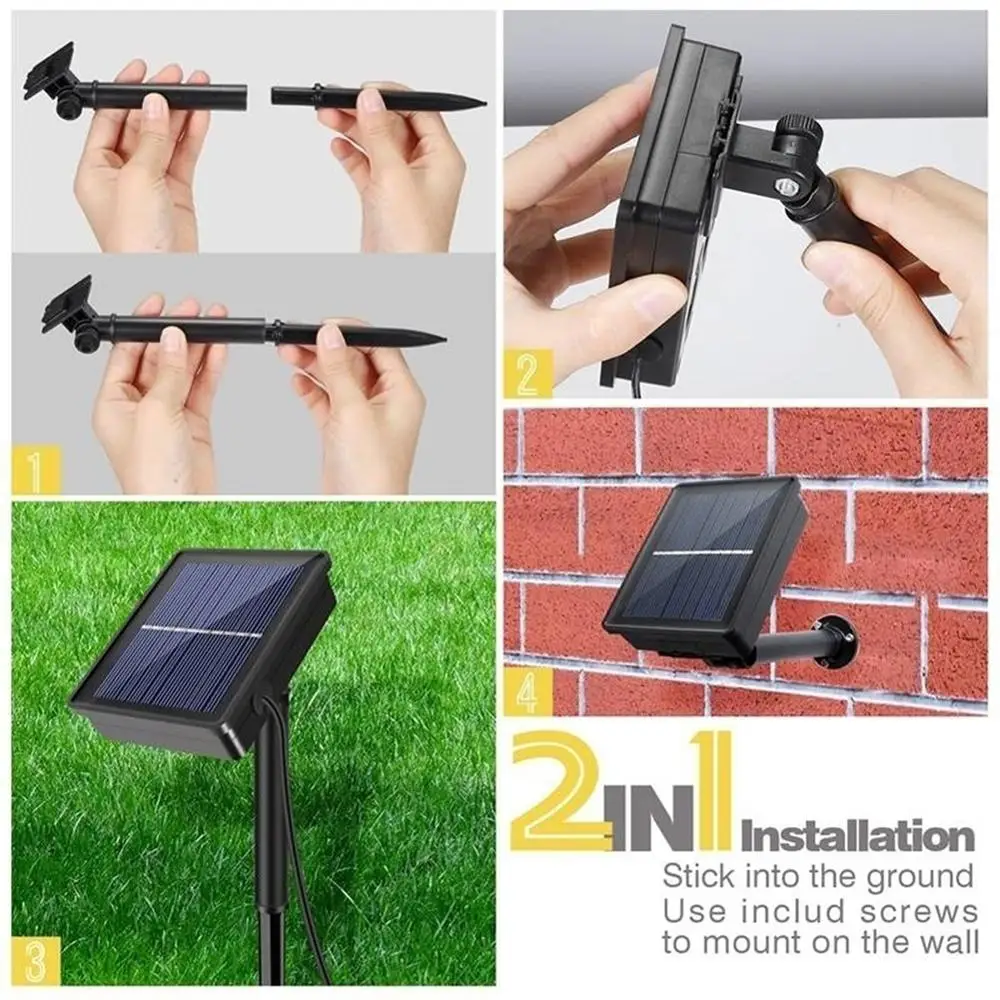 1

2

3

4

2IN1 Installation

Stick into the ground
Use includ screws
to mount on the wall