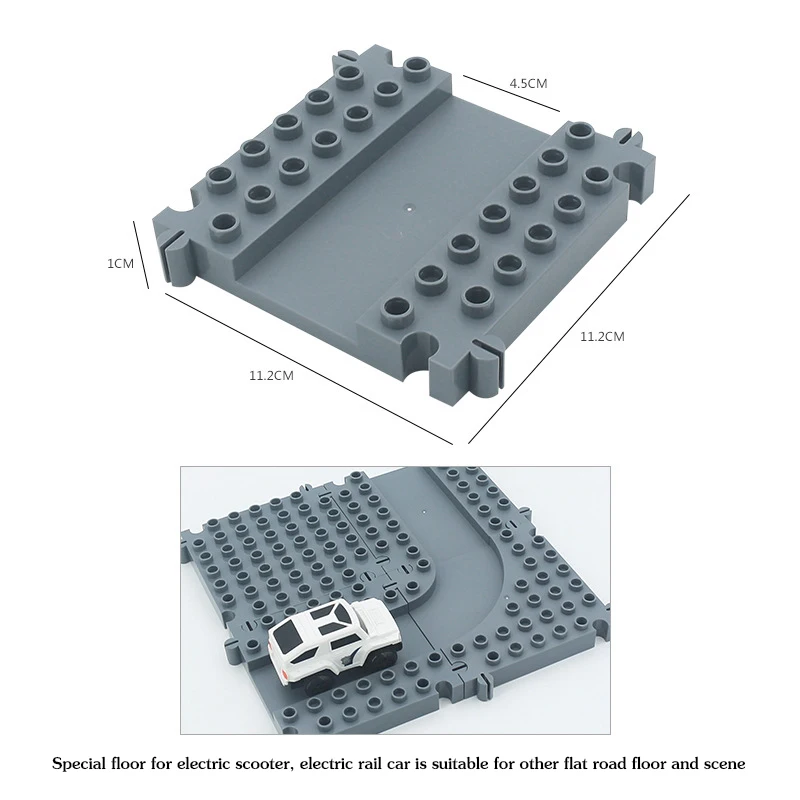 4.5CM

1CM

11.2CM

11.2CM

Special floor for electric scooter, electric rail car is suitable for other flat road floor and scene