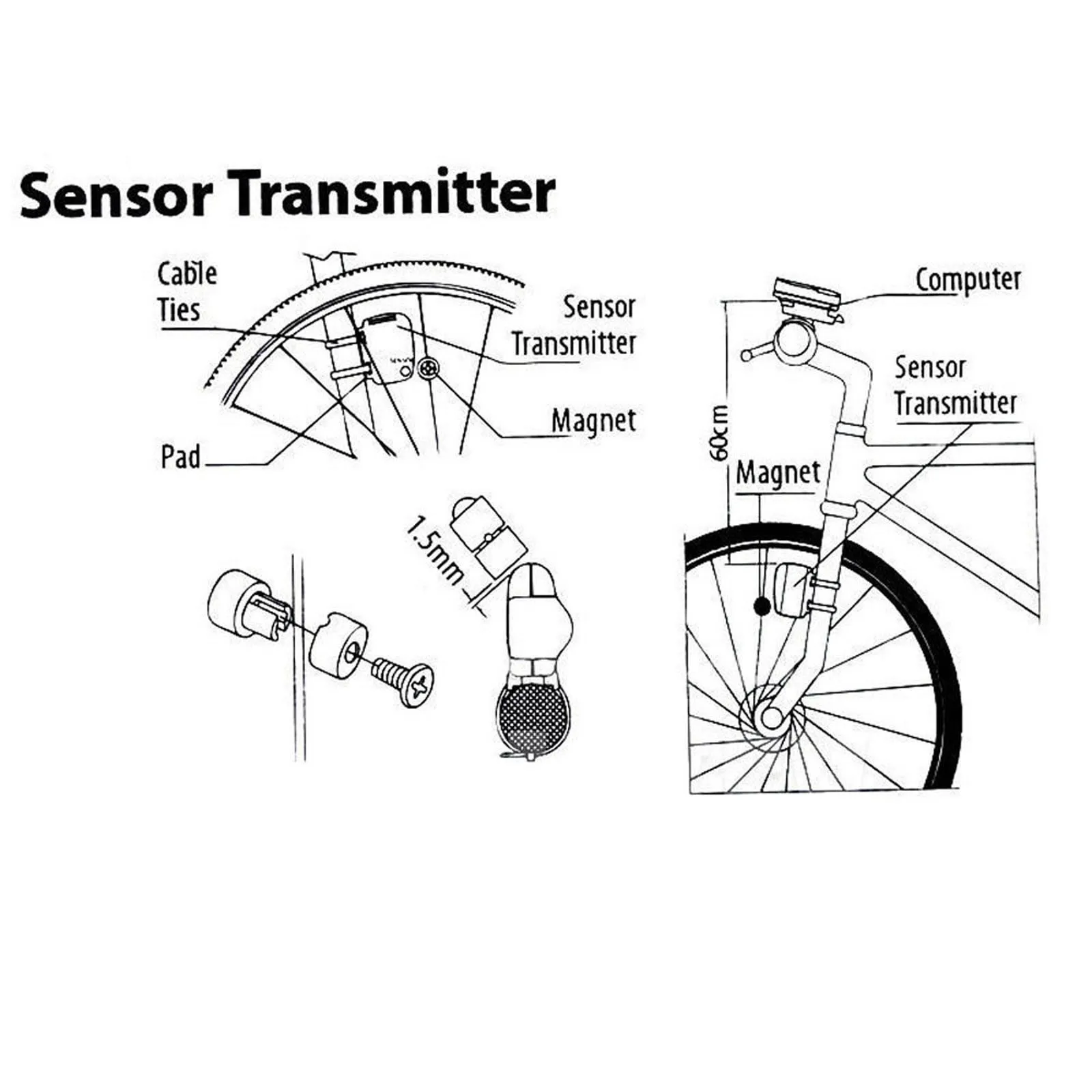 Sensor Transmitter

Cable Ties

Sensor Transmitter

Magnet

Pad

1.5mm

Computer

Sensor Transmitter

60cm

Magnet