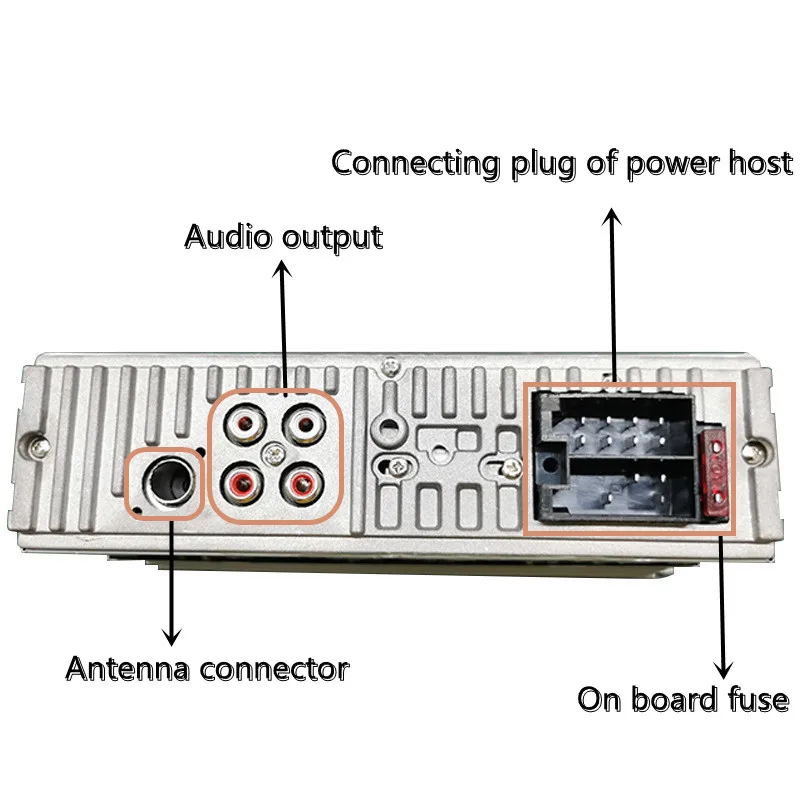 Connecting plug of power host

Audio output

Antenna connector

On board fuse