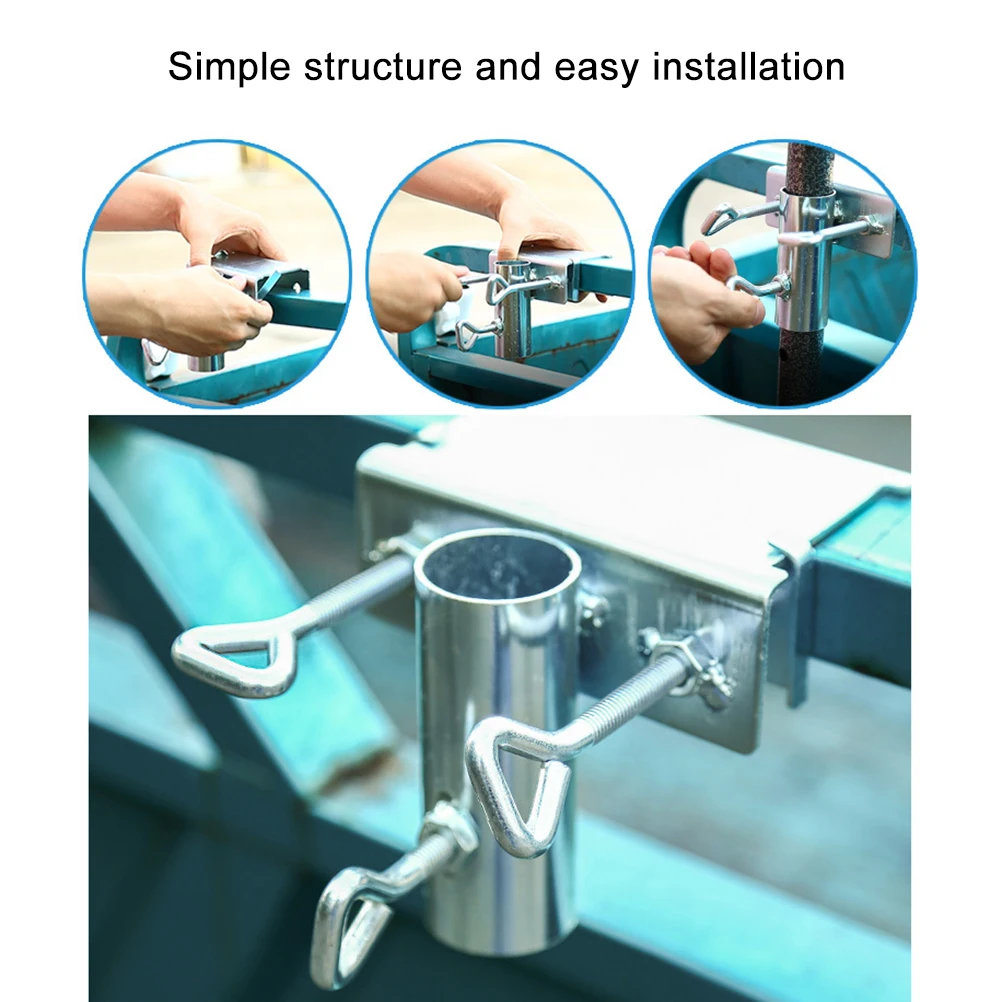 Simple structure and easy installation