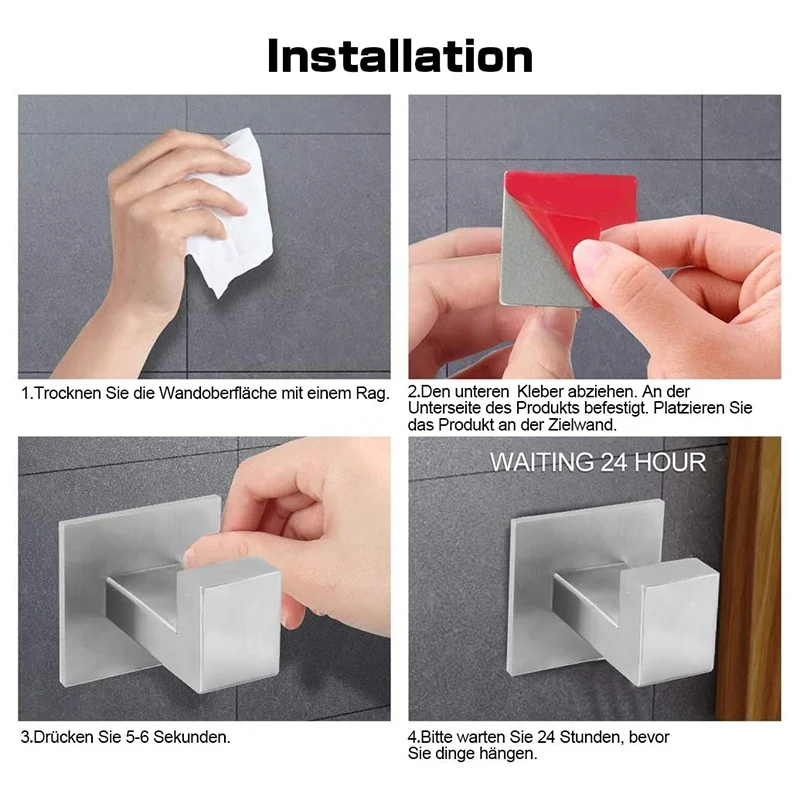 Installation

1.Trocknen Sie die Wandoberfläche mit einem Rag.

2.Den unteren Kleber abziehen. An der Unterseite des Produkts befestigt. Platzieren Sie das Produkt an der Zielwand.

3.Drücken Sie 5-6 Sekunden.

WAITING 24 HOUR

4.Bitte warten Sie 24 Stunden, bevor Sie dinge hängen.