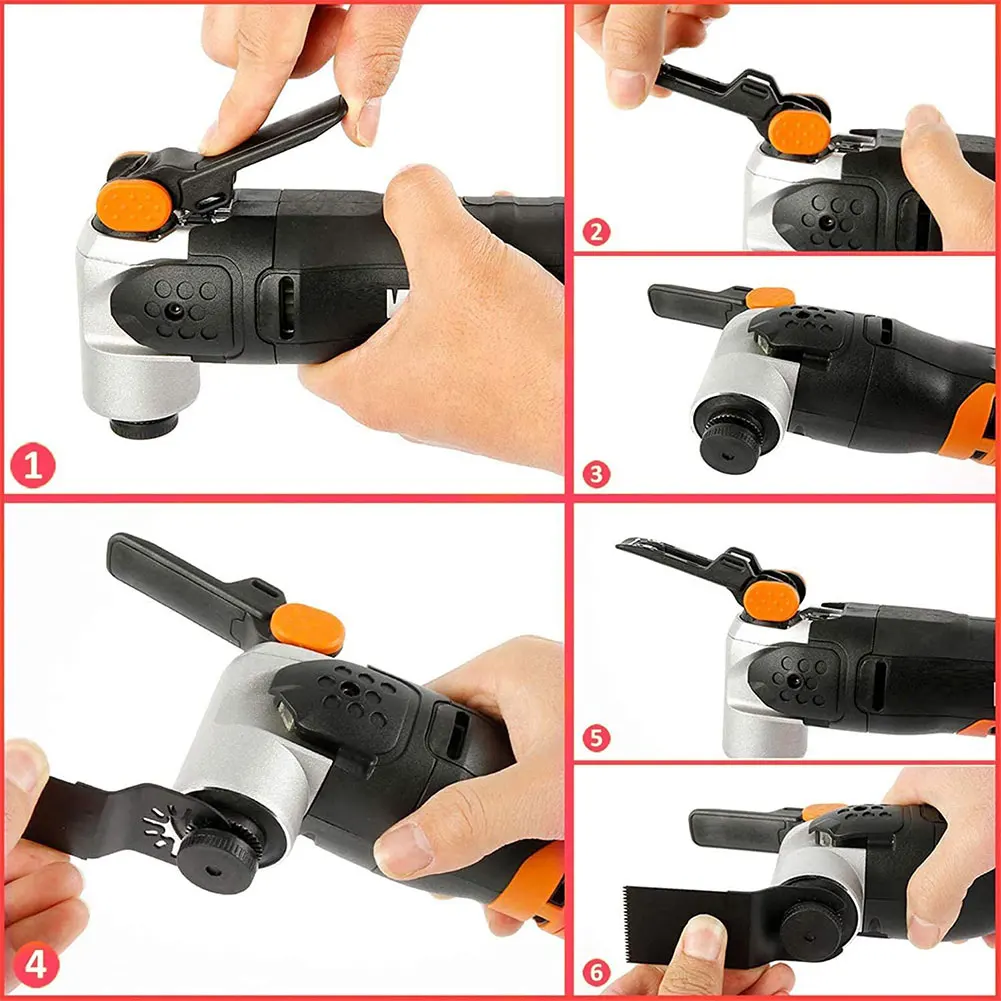 1
2
3
4
5
6