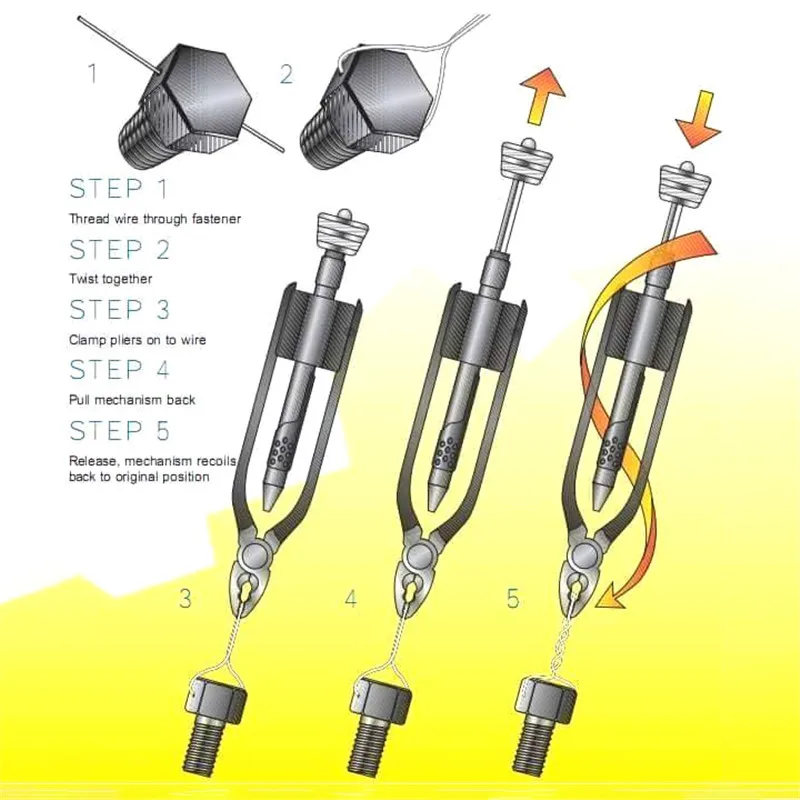 1

2

STEP 1
Thread wire through fastener

STEP 2
Twist together

STEP 3
Clamp pliers on to wire

STEP 4
Pull mechanism back

STEP 5
Release, mechanism recoils back to original position

3

4

5