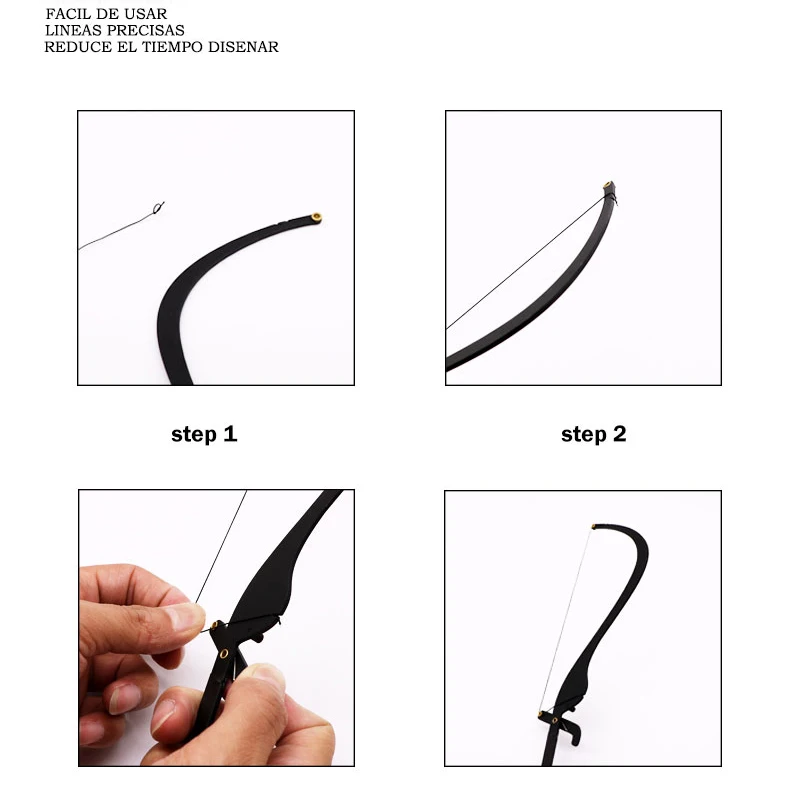 FACIL DE USAR
LINEAS PRECISAS
REDUCE EL TIEMPO DISENAR

step 1

step 2