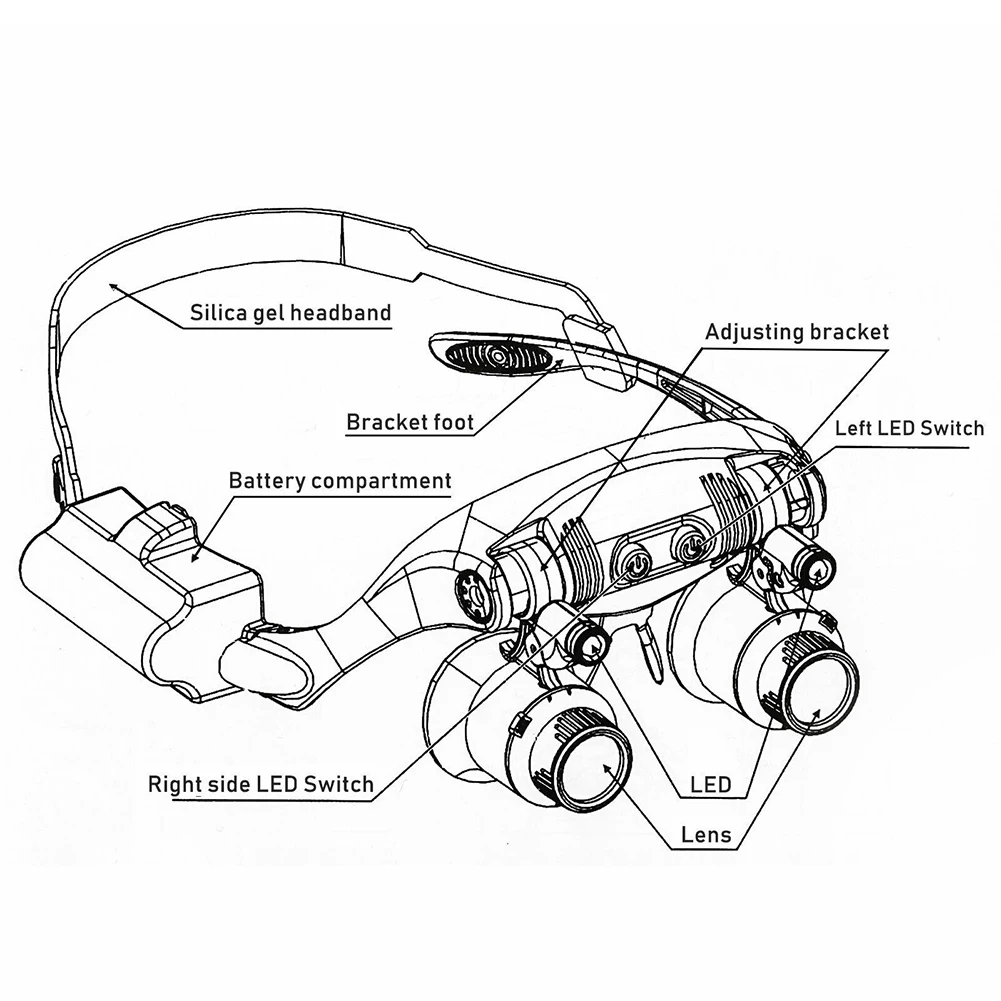 Silica gel headband

Adjusting bracket

Bracket foot

Left LED Switch

Battery compartment

Right side LED Switch

LED

Lens