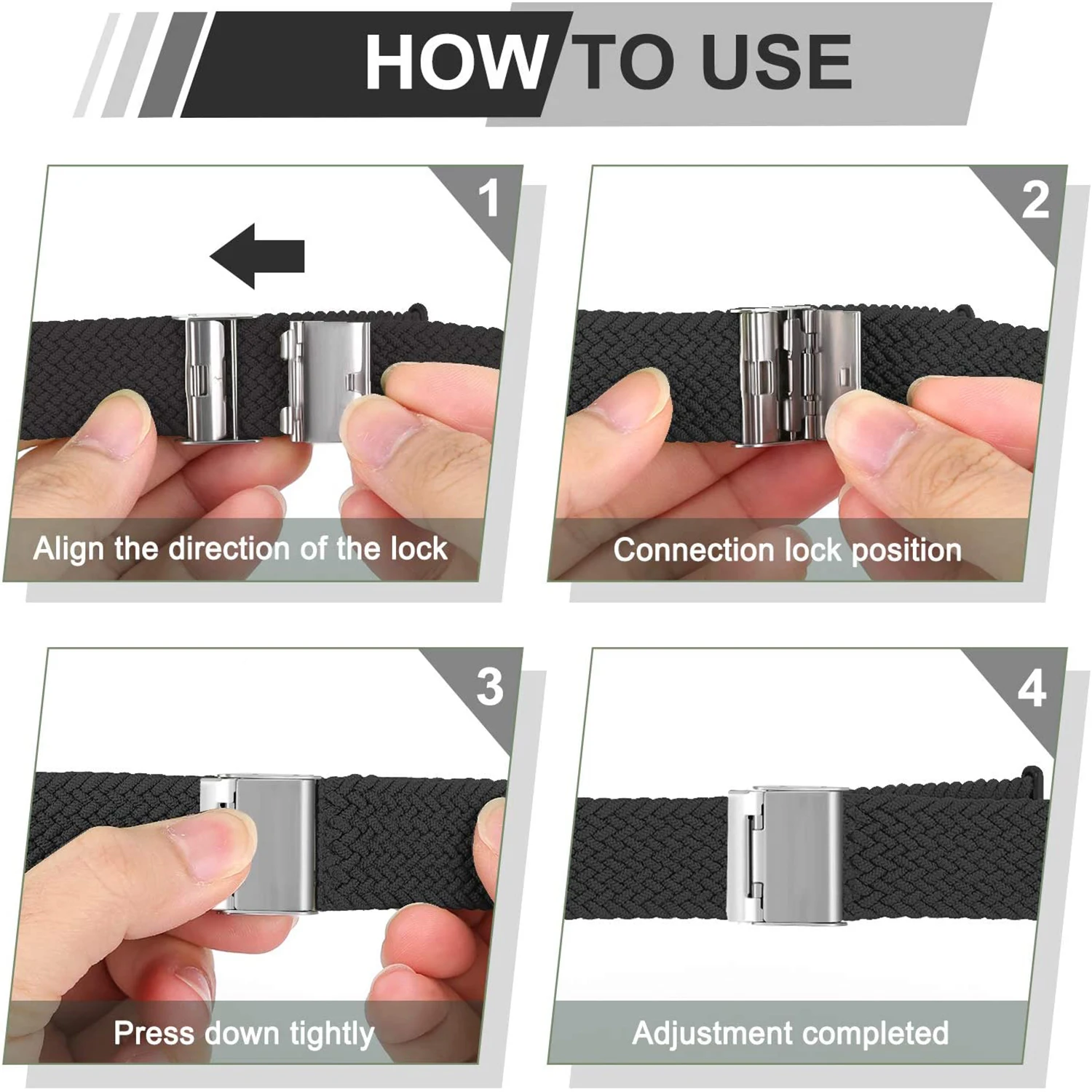 HOW TO USE

1

Align the direction of the lock

2

Connection lock position

3

Press down tightly

4

Adjustment completed