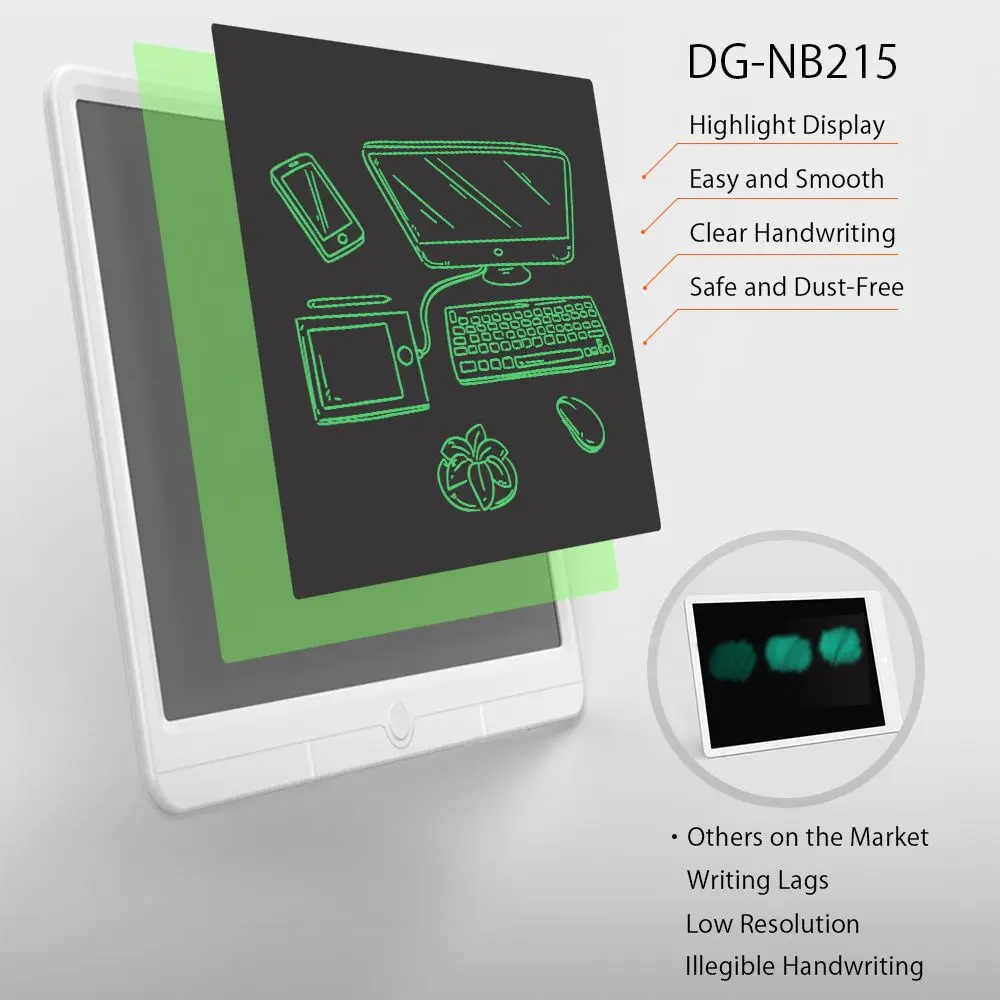 DG-NB215

Highlight Display

Easy and Smooth

Clear Handwriting

Safe and Dust-Free

· Others on the Market

Writing Lags

Low Resolution

Illegible Handwriting