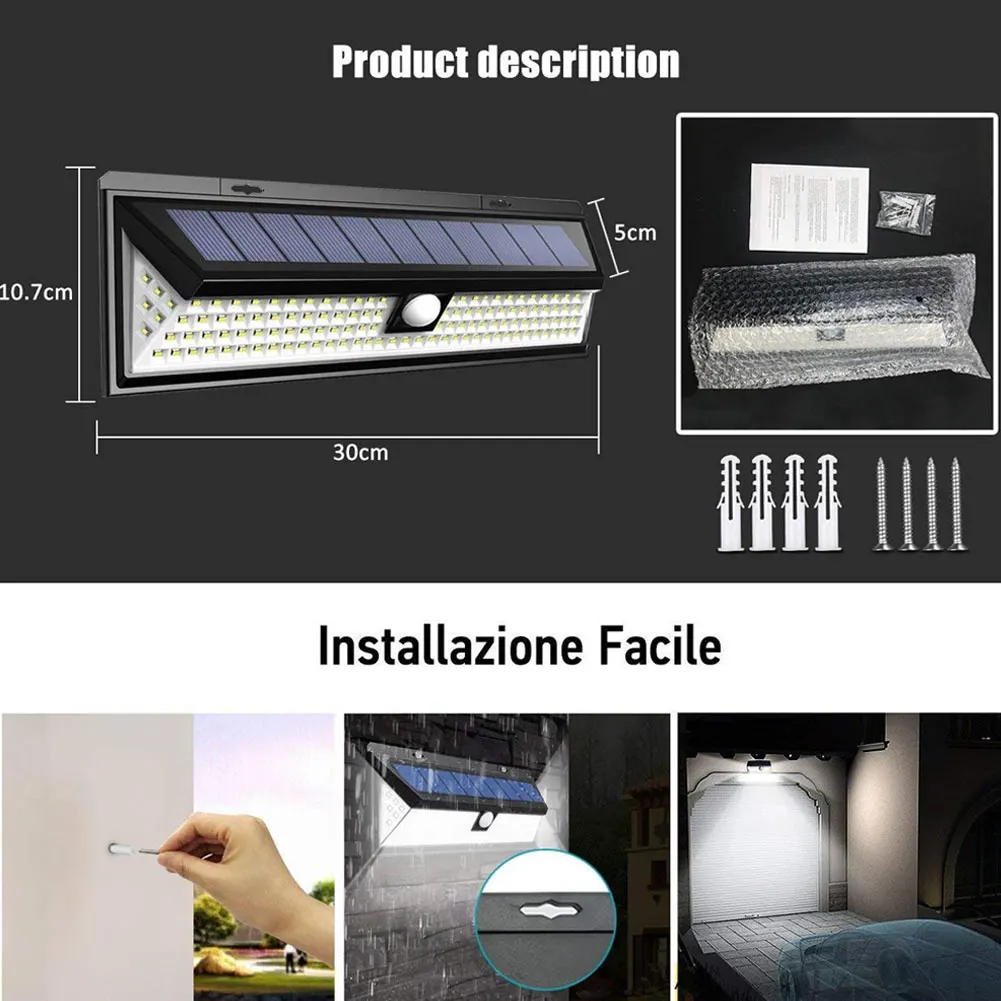 Product description

10.7cm

5cm

30cm

Installazione Facile