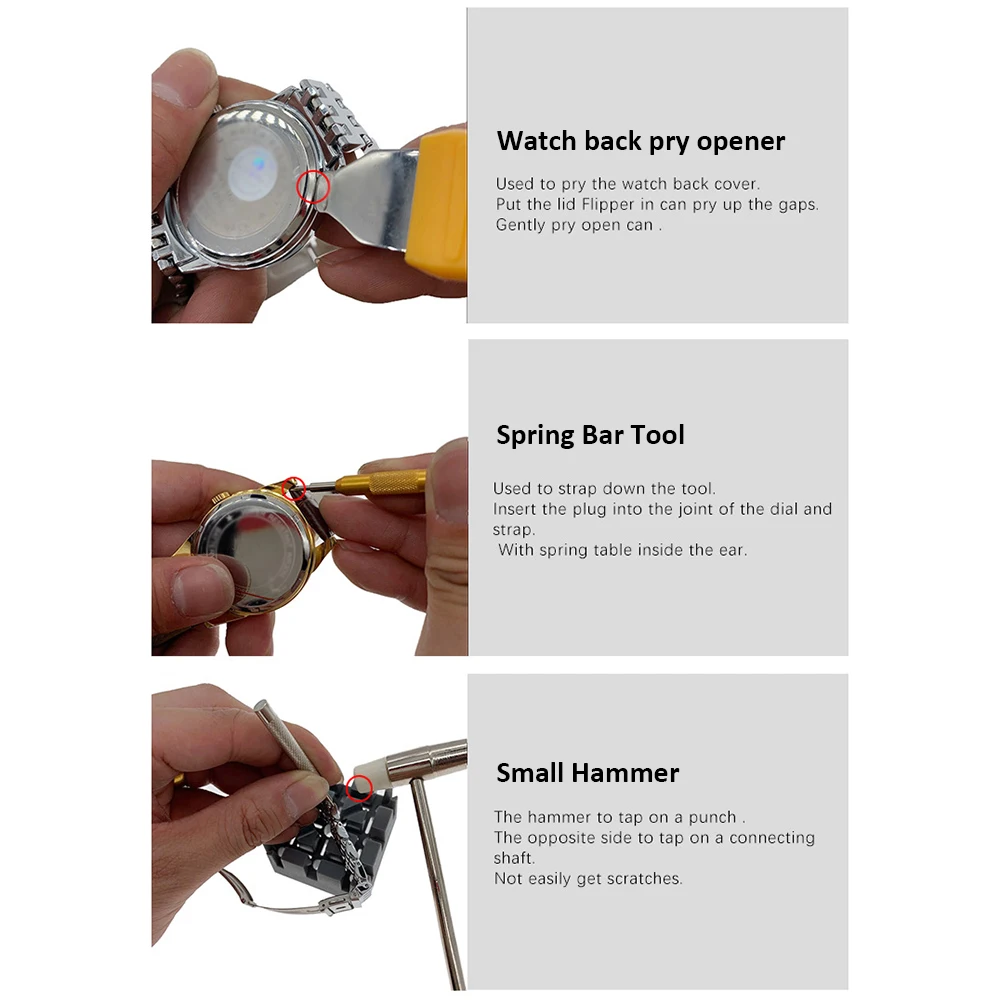 Watch back pry opener

Used to pry the watch back cover.
Put the lid Flipper in can pry up the gaps.
Gently pry open can .

Spring Bar Tool

Used to strap down the tool.
Insert the plug into the joint of the dial and strap.
With spring table inside the ear.

Small Hammer

The hammer to tap on a punch .
The opposite side to tap on a connecting shaft.
Not easily get scratches.