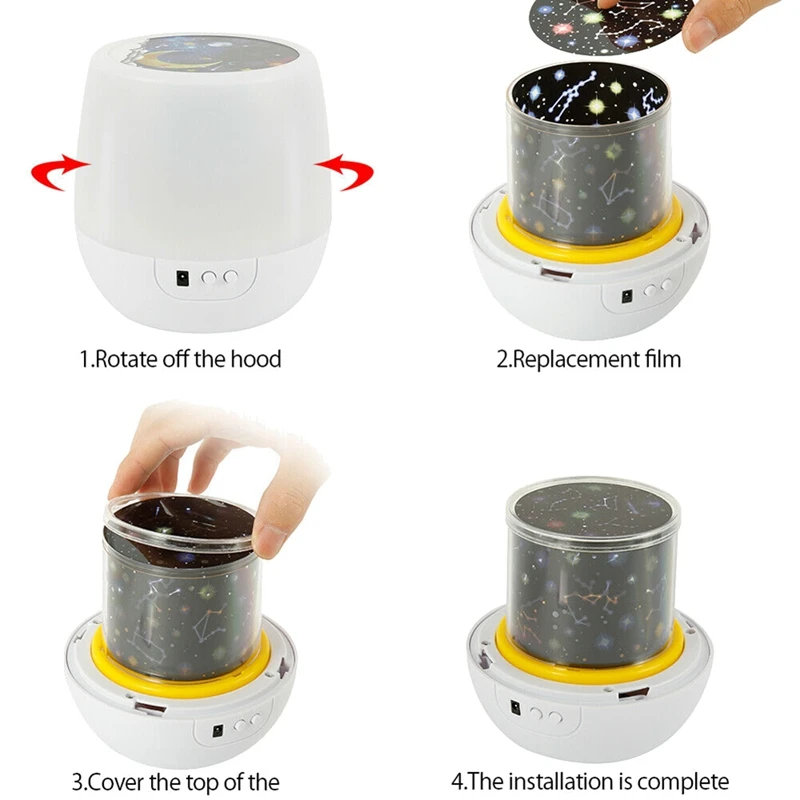 1.Rotate off the hood

2.Replacement film

3.Cover the top of the

4.The installation is complete