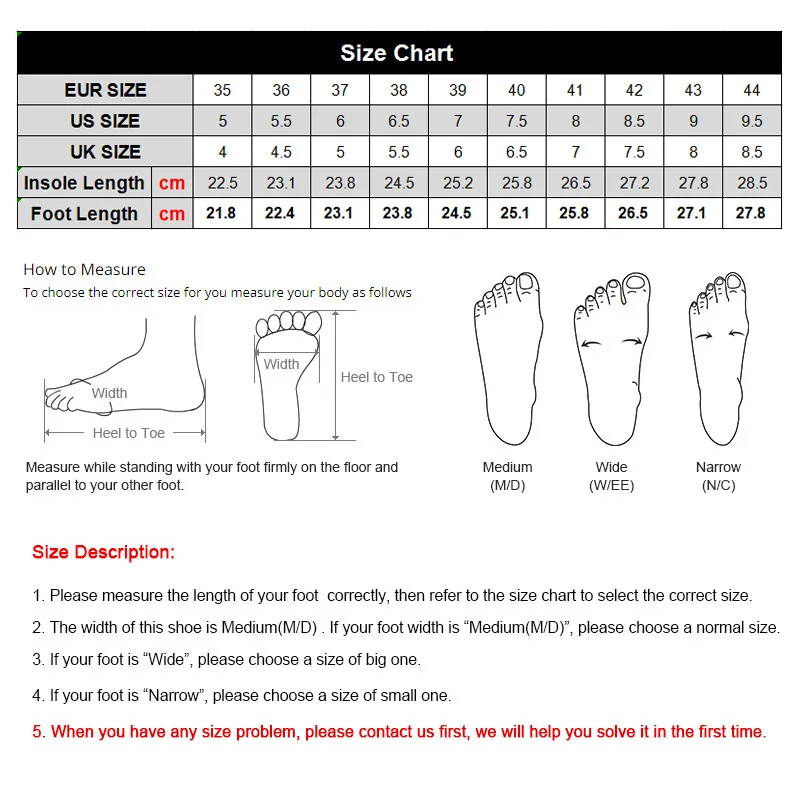 Size Chart

| EUR SIZE | | 35 | 36 | 37 | 38 | 39 | 40 | 41 | 42 | 43 | 44 |
|---|---|---|---|---|---|---|---|---|---|---|---|
| US SIZE | | 5 | 5.5 | 6 | 6.5 | 7 | 7.5 | 8 | 8.5 | 9 | 9.5 |
| UK SIZE | | 4 | 4.5 | 5 | 5.5 | 6 | 6.5 | 7 | 7.5 | 8 | 8.5 |
| Insole Length | cm | 22.5 | 23.1 | 23.8 | 24.5 | 25.2 | 25.8 | 26.5 | 27.2 | 27.8 | 28.5 |
| Foot Length | cm | 21.8 | 22.4 | 23.1 | 23.8 | 24.5 | 25.1 | 25.8 | 26.5 | 27.1 | 27.8 |

How to Measure
To choose the correct size for you measure your body as follows

Width
Heel to Toe
Width
Heel to Toe

Measure while standing with your foot firmly on the floor and parallel to your other foot.

Medium (M/D)
Wide (W/EE)
Narrow (N/C)

Size Description:

1. Please measure the length of your foot correctly, then refer to the size chart to select the correct size.
2. The width of this shoe is Medium(M/D) . If your foot width is “Medium(M/D)”, please choose a normal size.
3. If your foot is “Wide”, please choose a size of big one.
4. If your foot is “Narrow”, please choose a size of small one.
5. When you have any size problem, please contact us first, we will help you solve it in the first time.